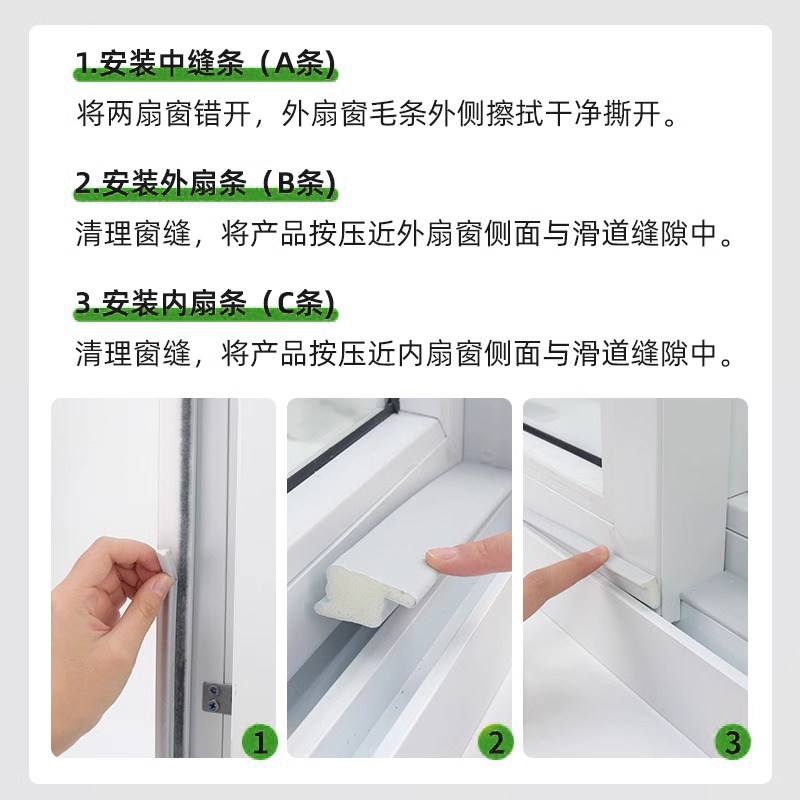 1.安装中缝条（A条）

将两扇窗错开，外扇窗毛条外侧擦拭干净撕开。

2.安装外扇条（B条）

清理窗缝，将产品按压近外扇窗侧面与滑道缝隙中。

3.安装内扇条（C条）

清理窗缝，将产品按压近内扇窗侧面与滑道缝隙中。

1

2

3