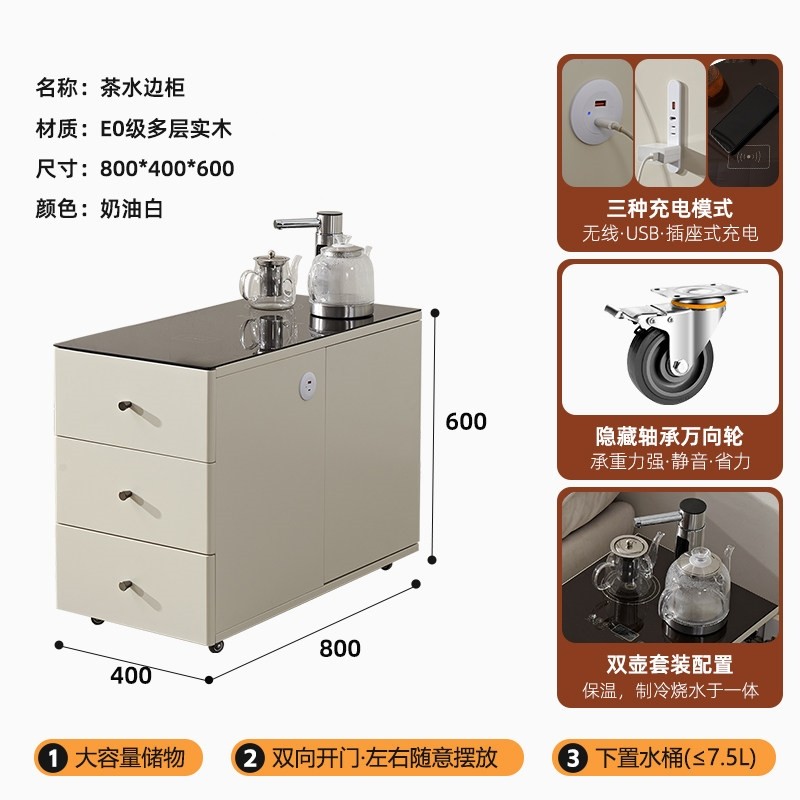 名称：茶水边柜
材质：E0级多层实木
尺寸：800*400*600
颜色：奶油白

600
800
400

三种充电模式
无线·USB·插座式充电

隐藏轴承万向轮
承重力强·静音·省力

双壶套装配置
保温，制冷烧水于一体

1 大容量储物
2 双向开门·左右随意摆放
3 下置水桶(≤7.5L)