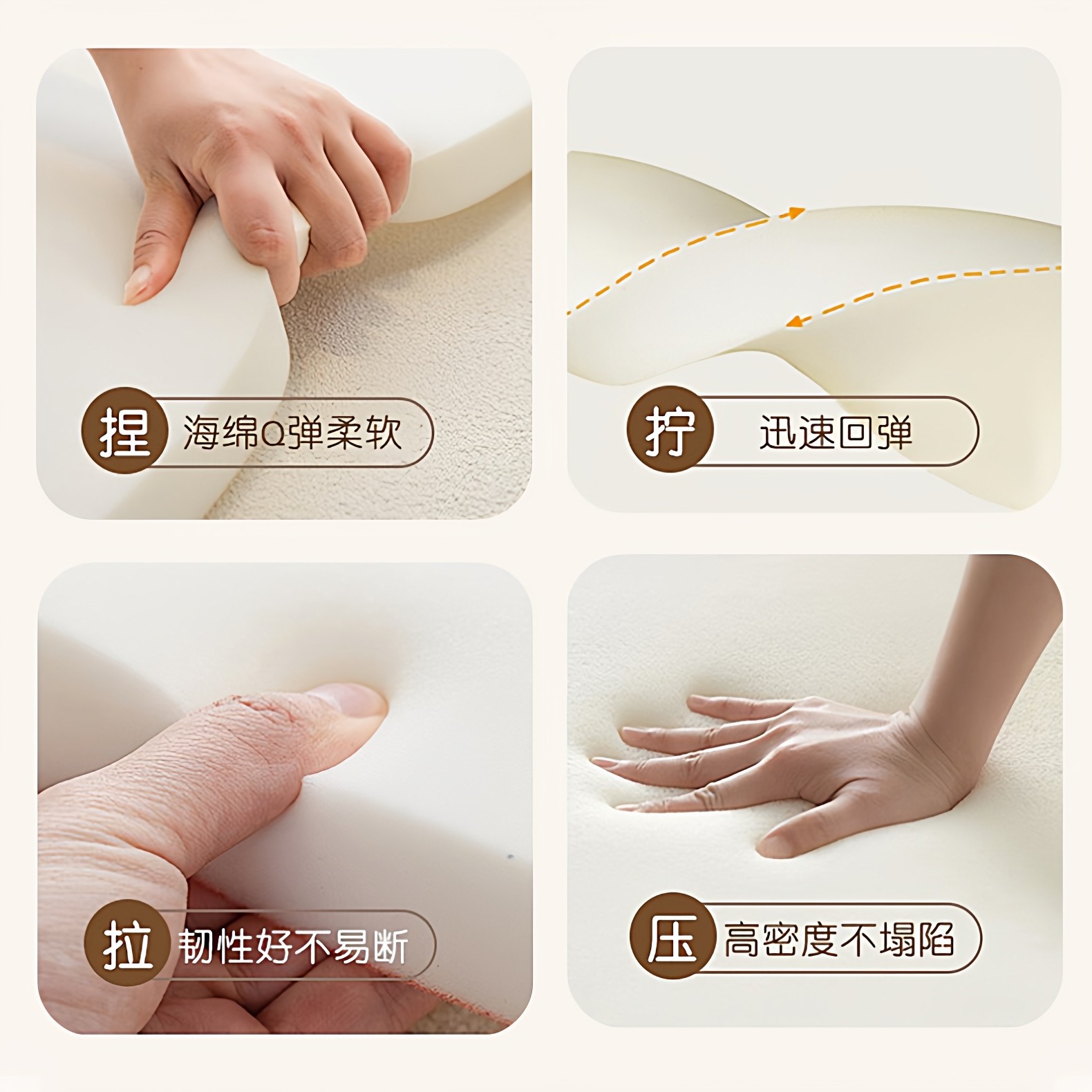 捏 海绵Q弹柔软

拧 迅速回弹

拉 韧性好不易断

压 高密度不塌陷