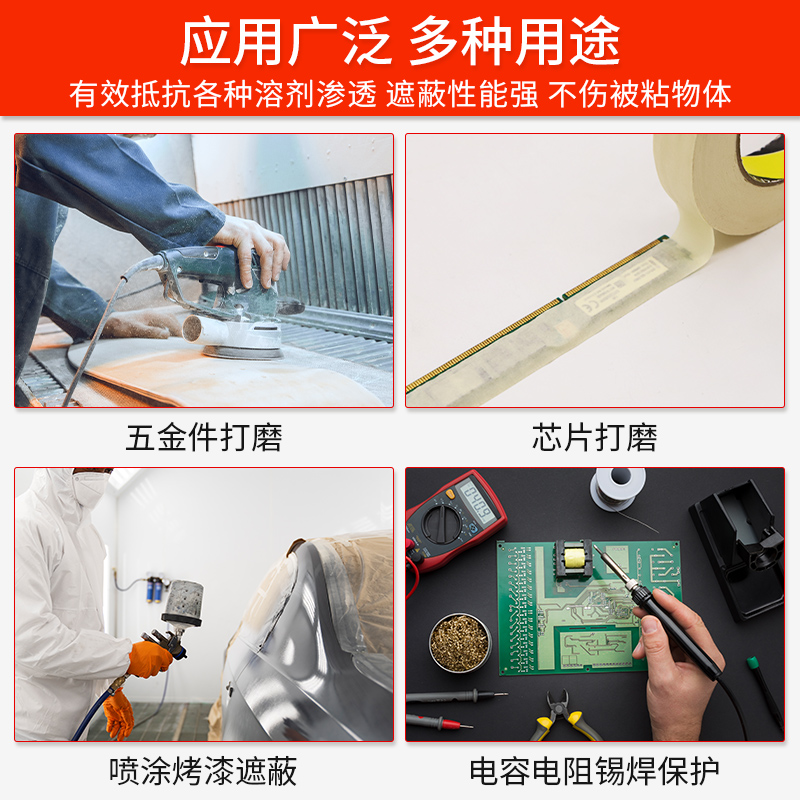 应用广泛 多种用途

有效抵抗各种溶剂渗透 遮蔽性能强 不伤被粘物体

五金件打磨

芯片打磨

喷涂烤漆遮蔽

电容电阻锡焊保护