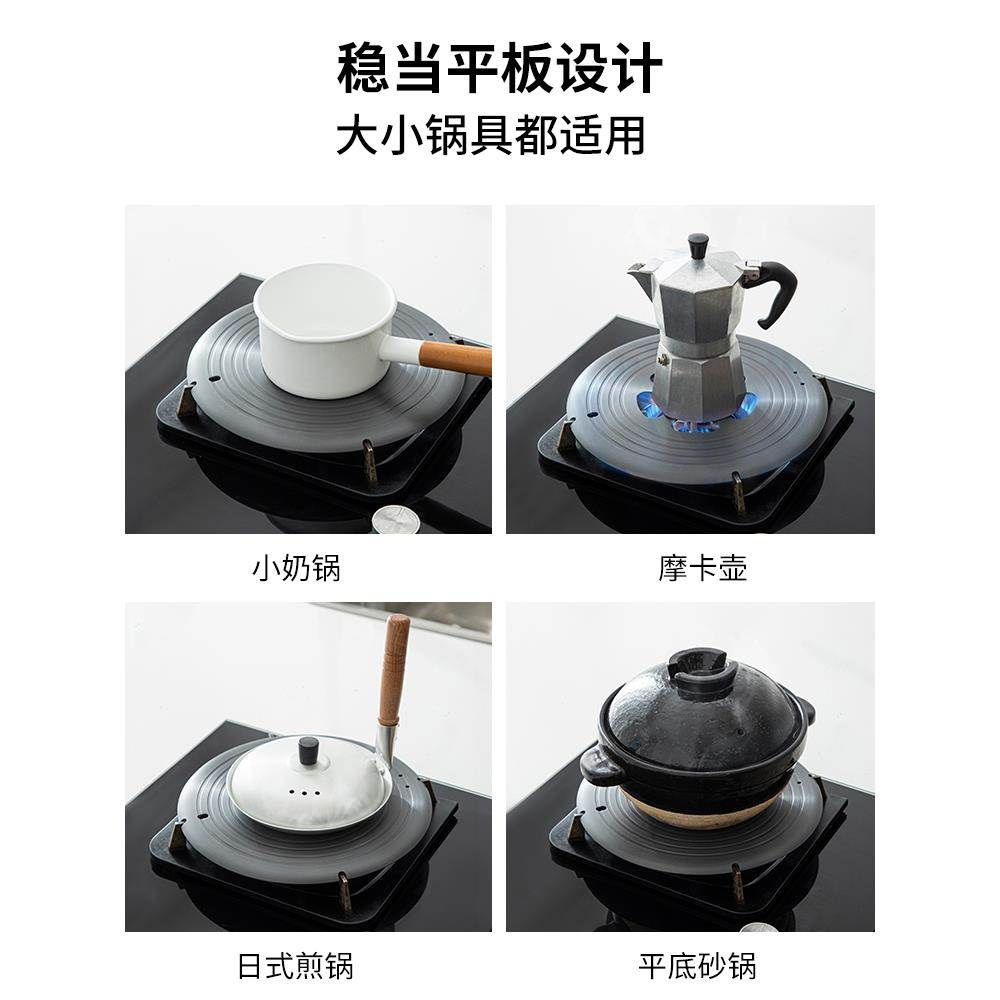 稳当平板设计
大小锅具都适用

小奶锅

摩卡壶

日式煎锅

平底砂锅