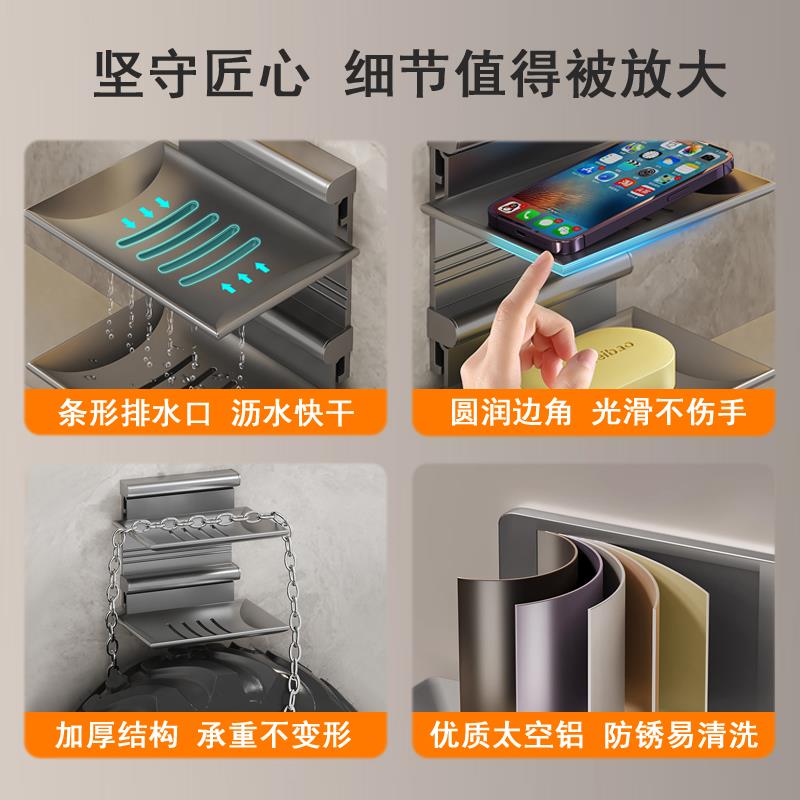 坚守匠心 细节值得被放大

条形排水口 沥水快干

圆润边角 光滑不伤手

加厚结构 承重不变形

优质太空铝 防锈易清洗