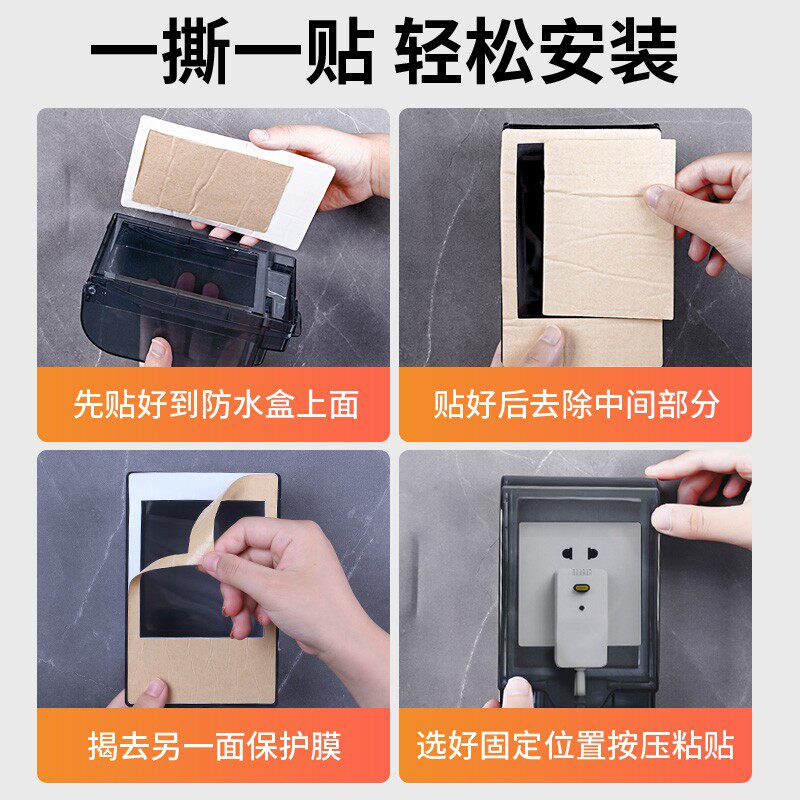 一撕一贴 轻松安装

先贴好到防水盒上面

贴好后去除中间部分

揭去另一面保护膜

选好固定位置按压粘贴