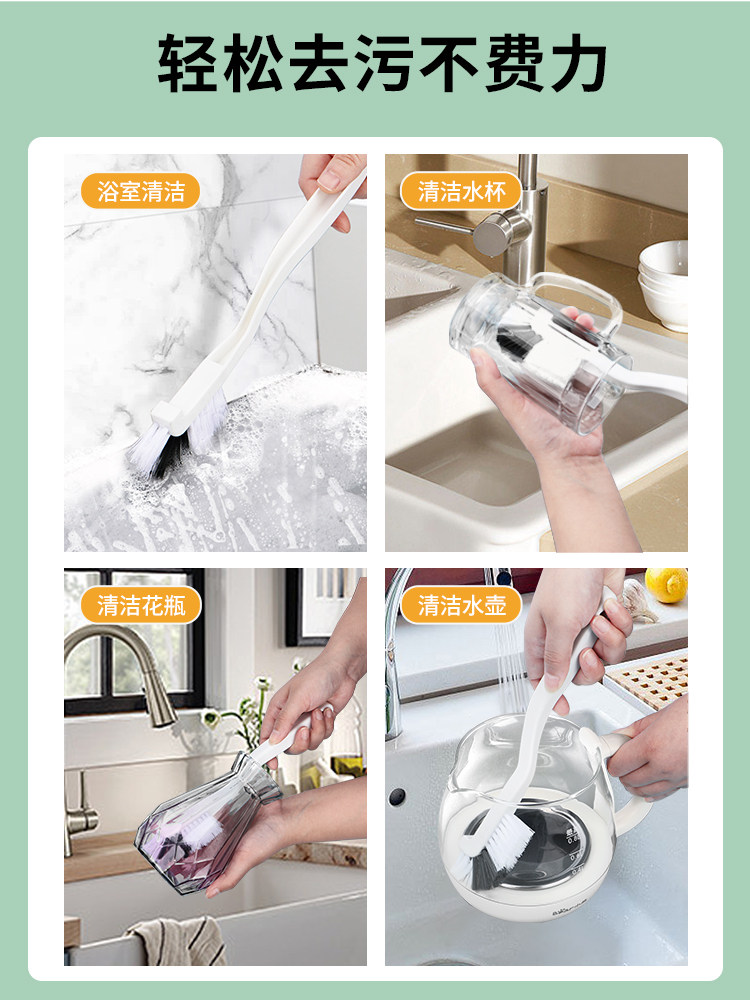 轻松去污不费力

浴室清洁

清洁水杯

清洁花瓶

清洁水壶