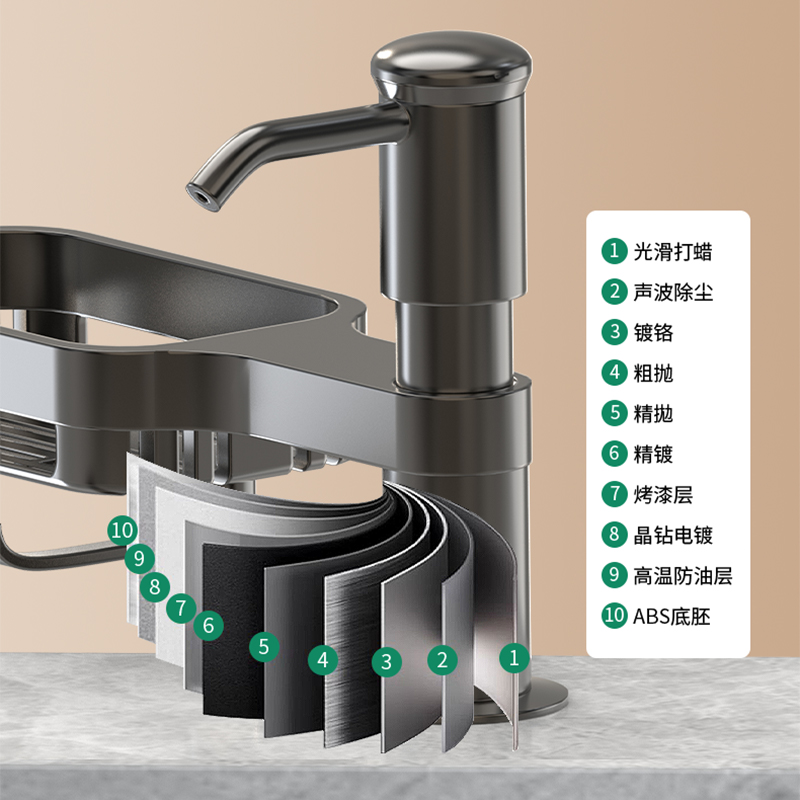 1 光滑打蜡
2 声波除尘
3 镀铬
4 粗抛
5 精抛
6 精镀
7 烤漆层
8 晶钻电镀
9 高温防油层
10 ABS底胚

10
9
8
7
6
5
4
3
2
1