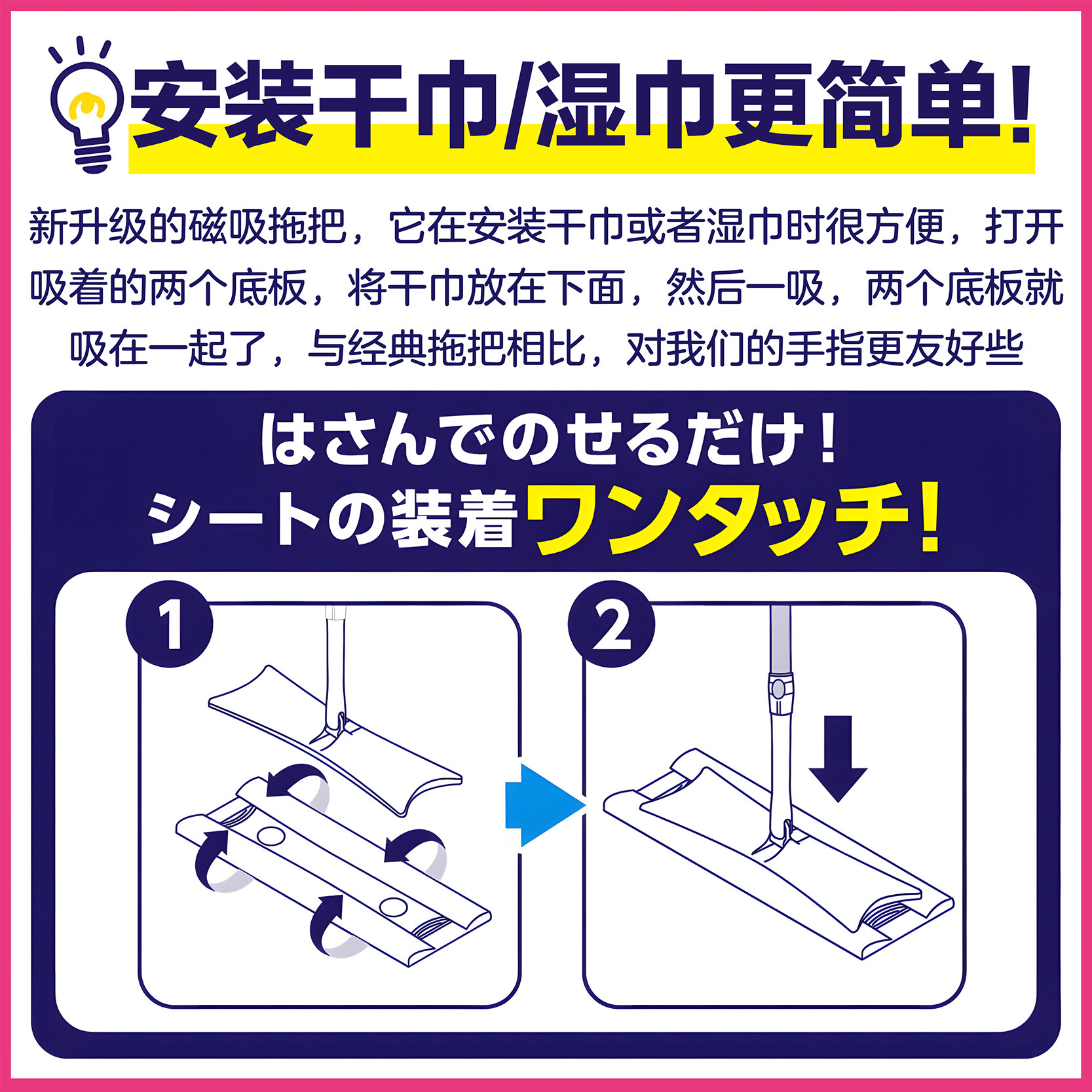 安装干巾/湿巾更简单!

新升级的磁吸拖把，它在安装干巾或者湿巾时很方便，打开吸着的两个底板，将干巾放在下面，然后一吸，两个底板就吸在一起了，与经典拖把相比，对我们的手指更友好些

はさんでのせるだけ！
シートの装着ワンタッチ!

1

2