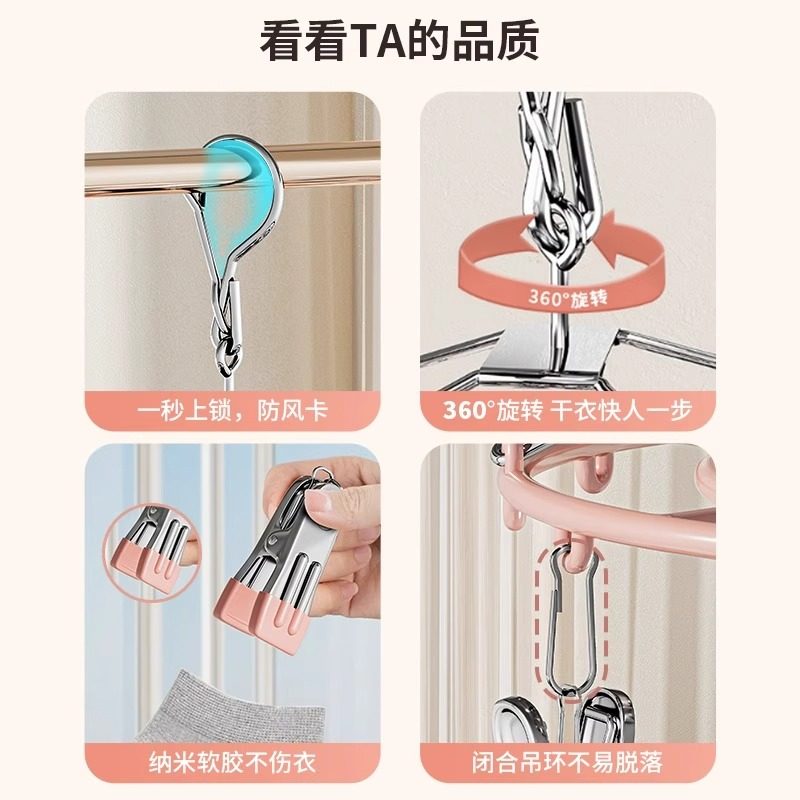 看看TA的品质

一秒上锁，防风卡

360°旋转

360°旋转 干衣快人一步

纳米软胶不伤衣

闭合吊环不易脱落