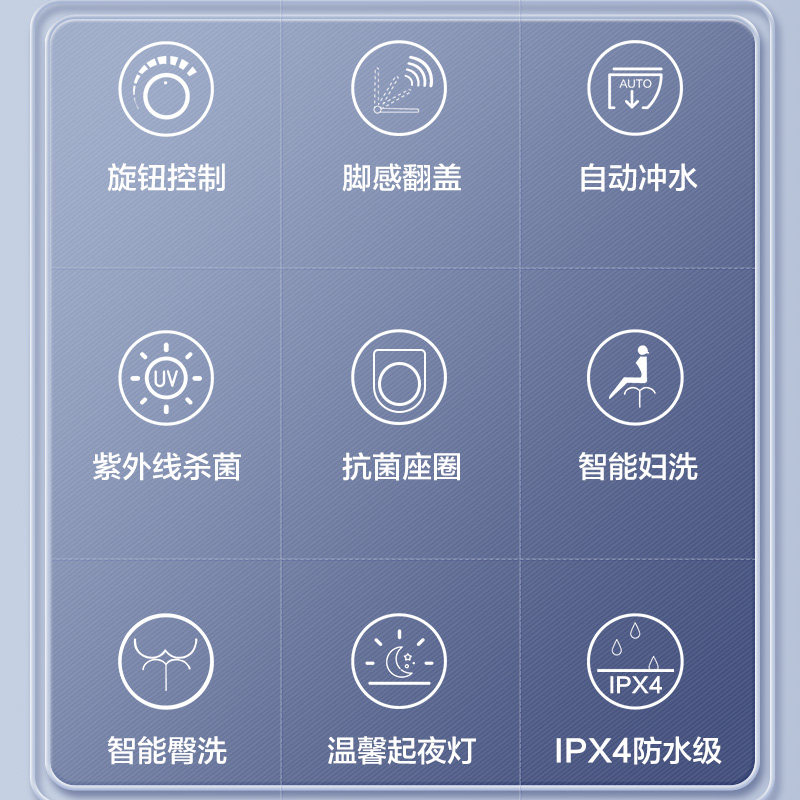 旋钮控制

脚感翻盖

AUTO

自动冲水

UV

紫外线杀菌

抗菌座圈

智能妇洗

智能臀洗

温馨起夜灯

IPX4

IPX4防水级