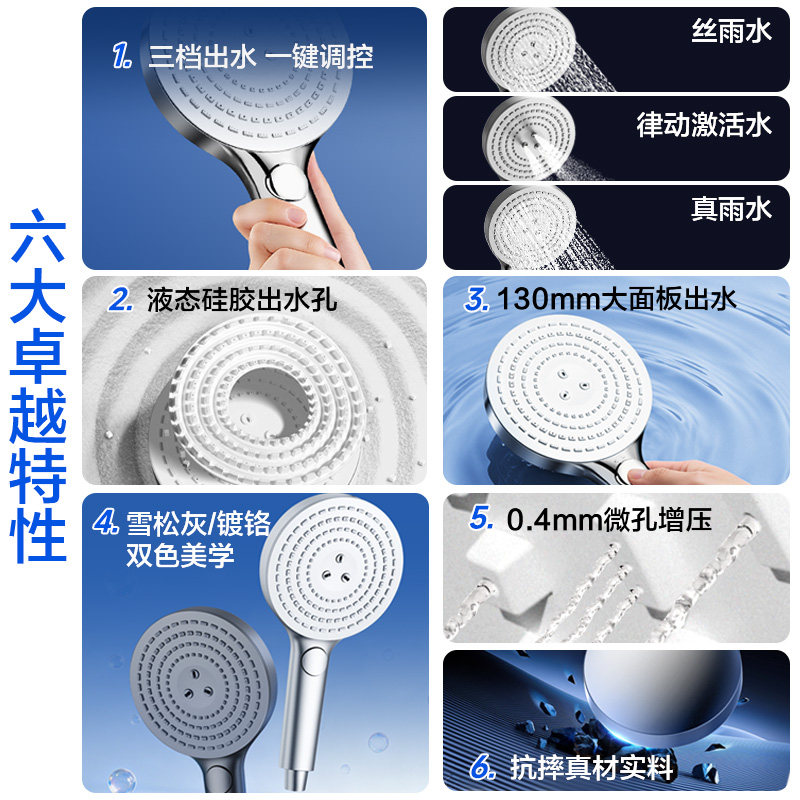 六大卓越特性

1. 三档出水 一键调控

丝雨水

律动激活水

真雨水

2. 液态硅胶出水孔

3. 130mm大面板出水

4. 雪松灰/镀铬
双色美学

5. 0.4mm微孔增压

6. 抗摔真材实料