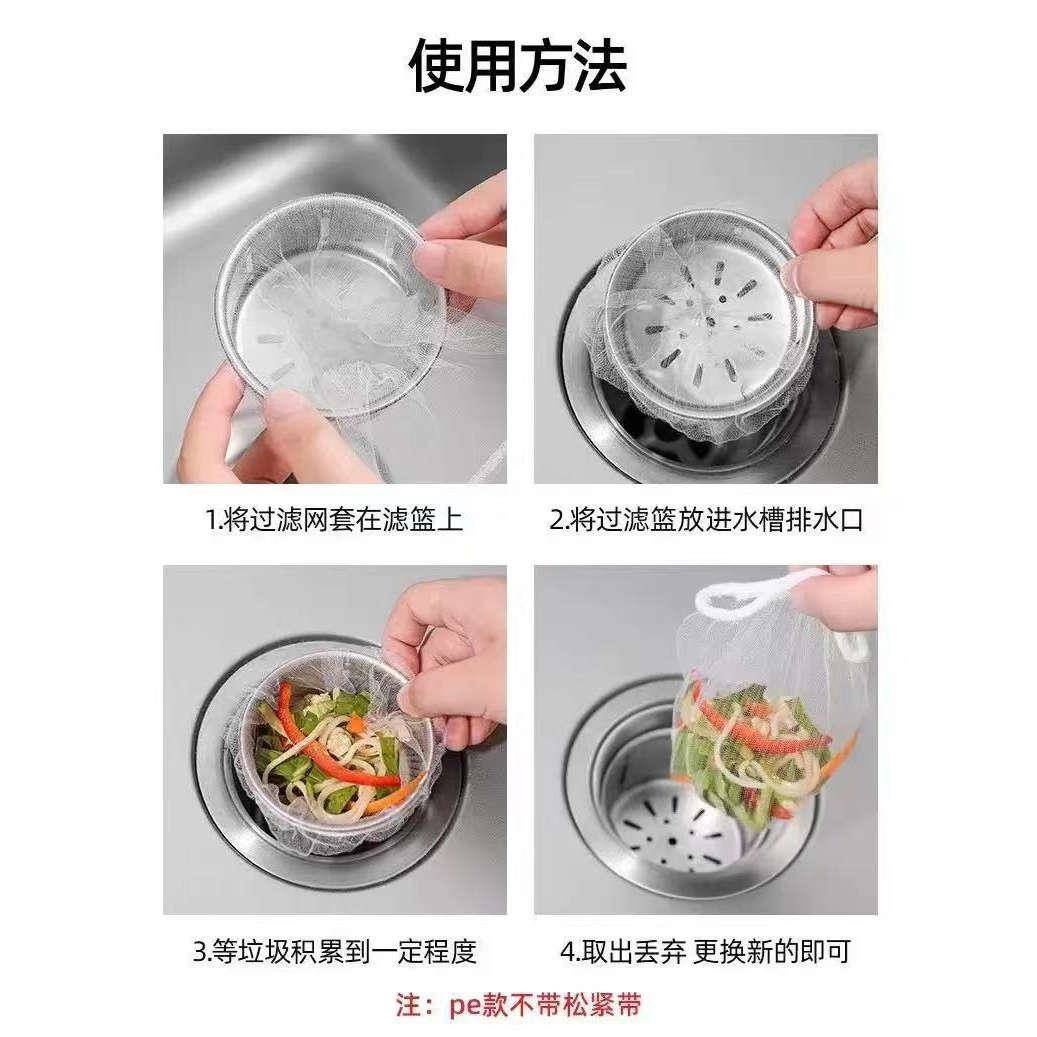 使用方法

1.将过滤网套在滤篮上

2.将过滤篮放进水槽排水口

3.等垃圾积累到一定程度

4.取出丢弃 更换新的即可

注：pe款不带松紧带