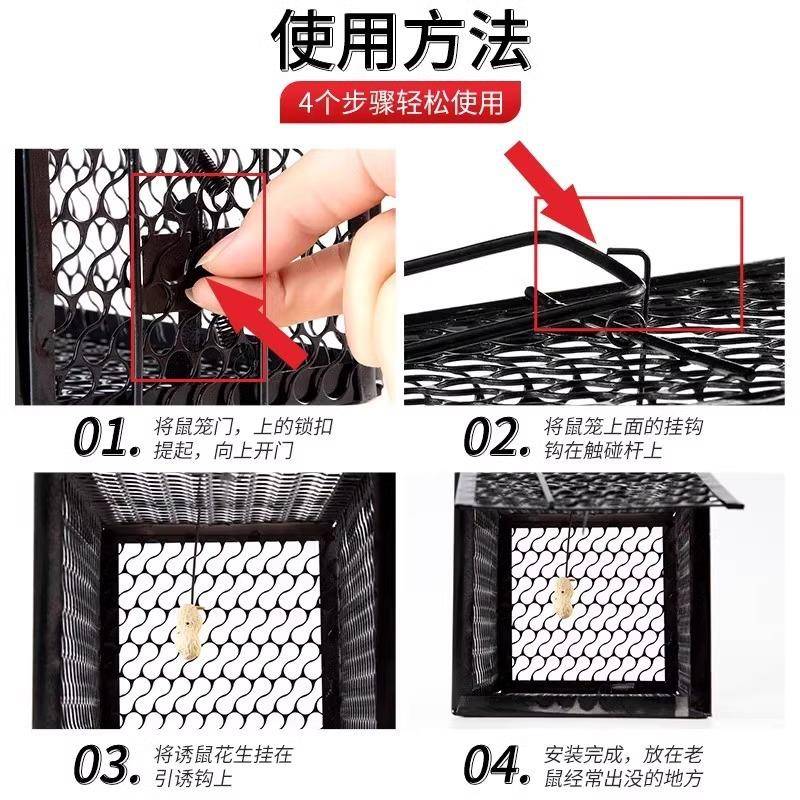 使用方法

4个步骤轻松使用

01. 将鼠笼门，上的锁扣提起，向上开门

02. 将鼠笼上面的挂钩钩在触碰杆上

03. 将诱鼠花生挂在引诱钩上

04. 安装完成，放在老鼠经常出没的地方