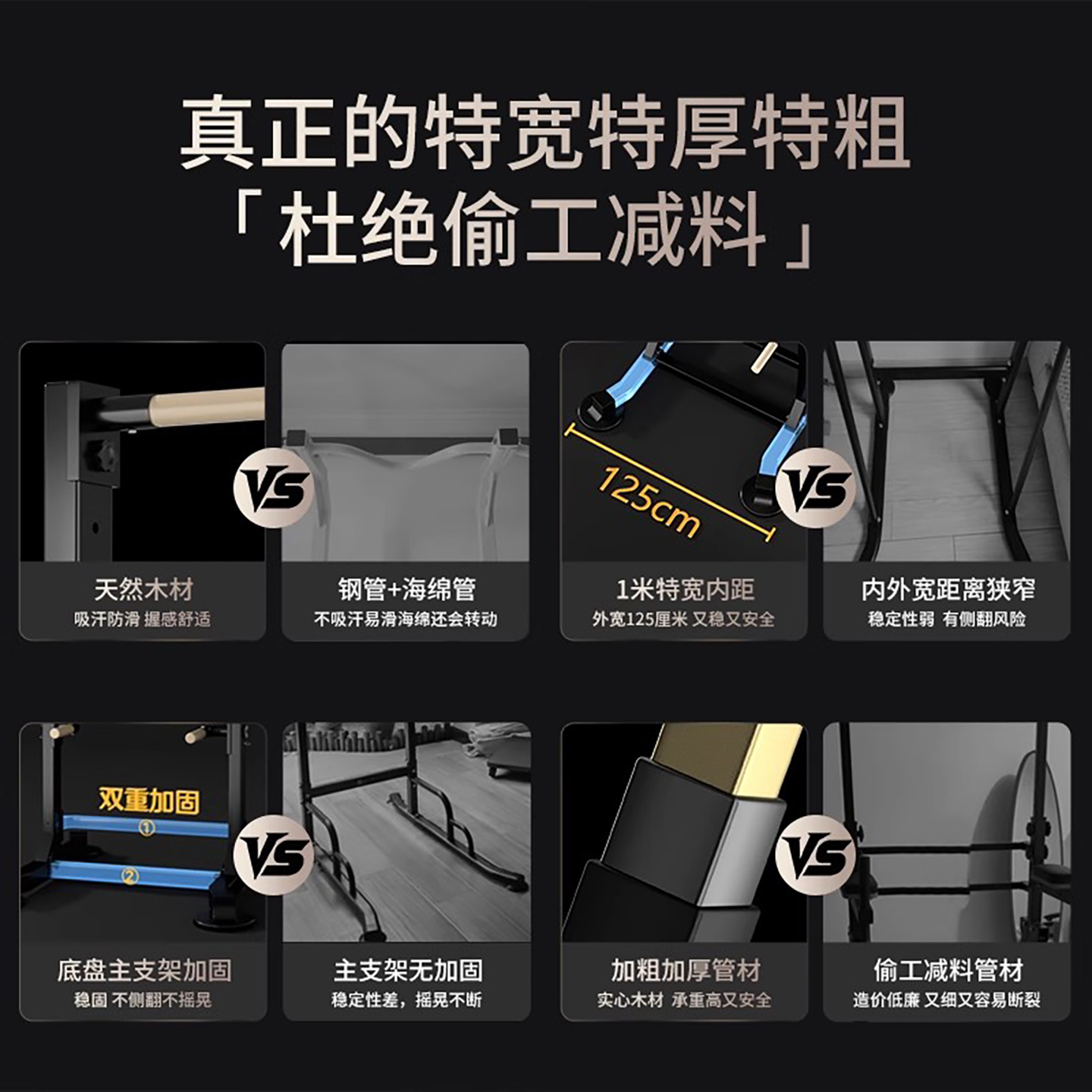 真正的特宽特厚特粗
「杜绝偷工减料」

VS

天然木材
吸汗防滑 握感舒适

钢管+海绵管
不吸汗易滑海绵还会转动

125cm

VS

1米特宽内距
外宽125厘米 又稳又安全

内外宽距离狭窄
稳定性弱 有侧翻风险

双重加固
①
②

VS

底盘主支架加固
稳固 不侧翻不摇晃

主支架无加固
稳定性差，摇晃不断

VS

加粗加厚管材
实心木材 承重高又安全

偷工减料管材
造价低廉 又细又容易断裂