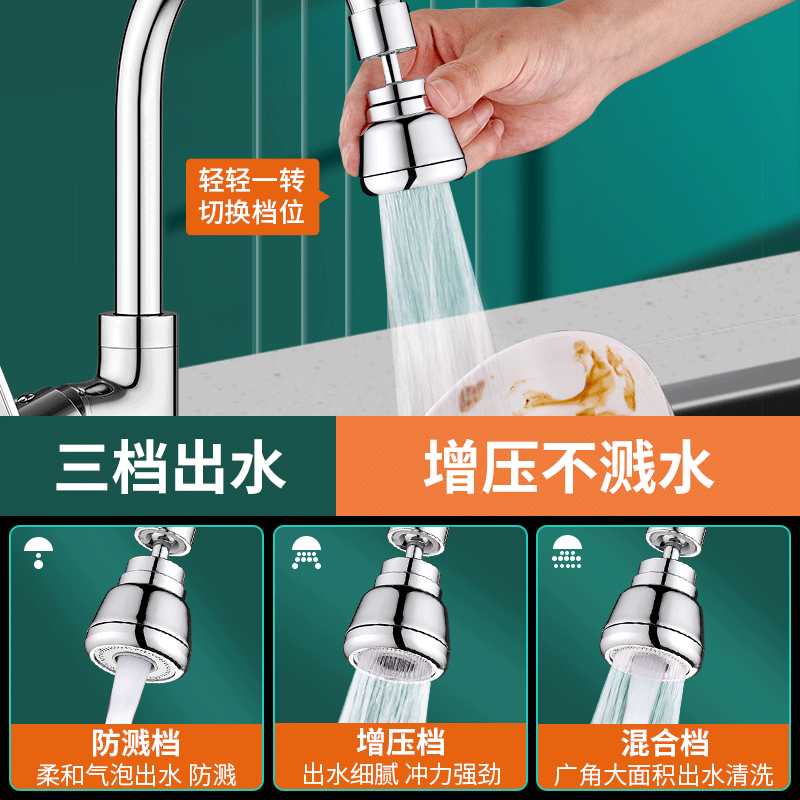 轻轻一转
切换档位

三档出水

增压不溅水

防溅档
柔和气泡出水 防溅

增压档
出水细腻 冲力强劲

混合档
广角大面积出水清洗