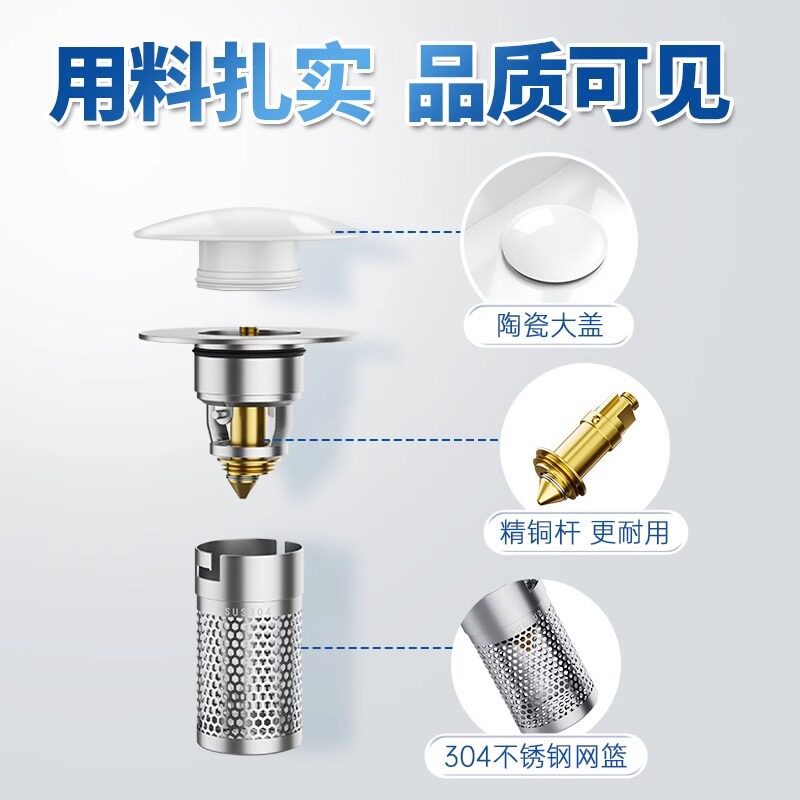 用料扎实 品质可见

陶瓷大盖

精铜杆 更耐用

SUS304

304不锈钢网篮