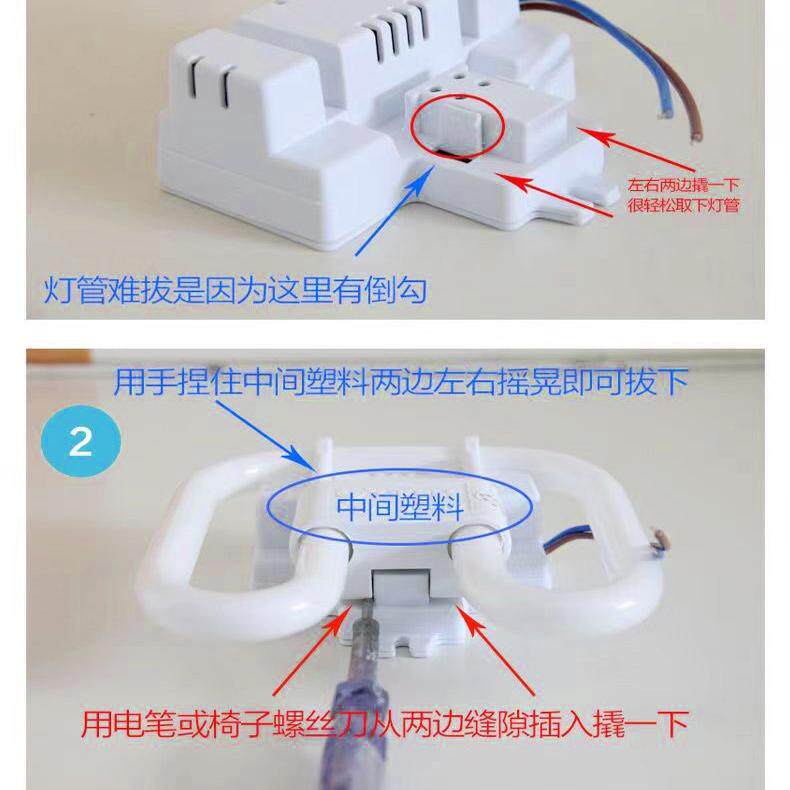 左右两边撬一下
很轻松取下灯管

灯管难拔是因为这里有倒勾

用手捏住中间塑料两边左右摇晃即可拔下

2

中间塑料

用电笔或椅子螺丝刀从两边缝隙插入撬一下