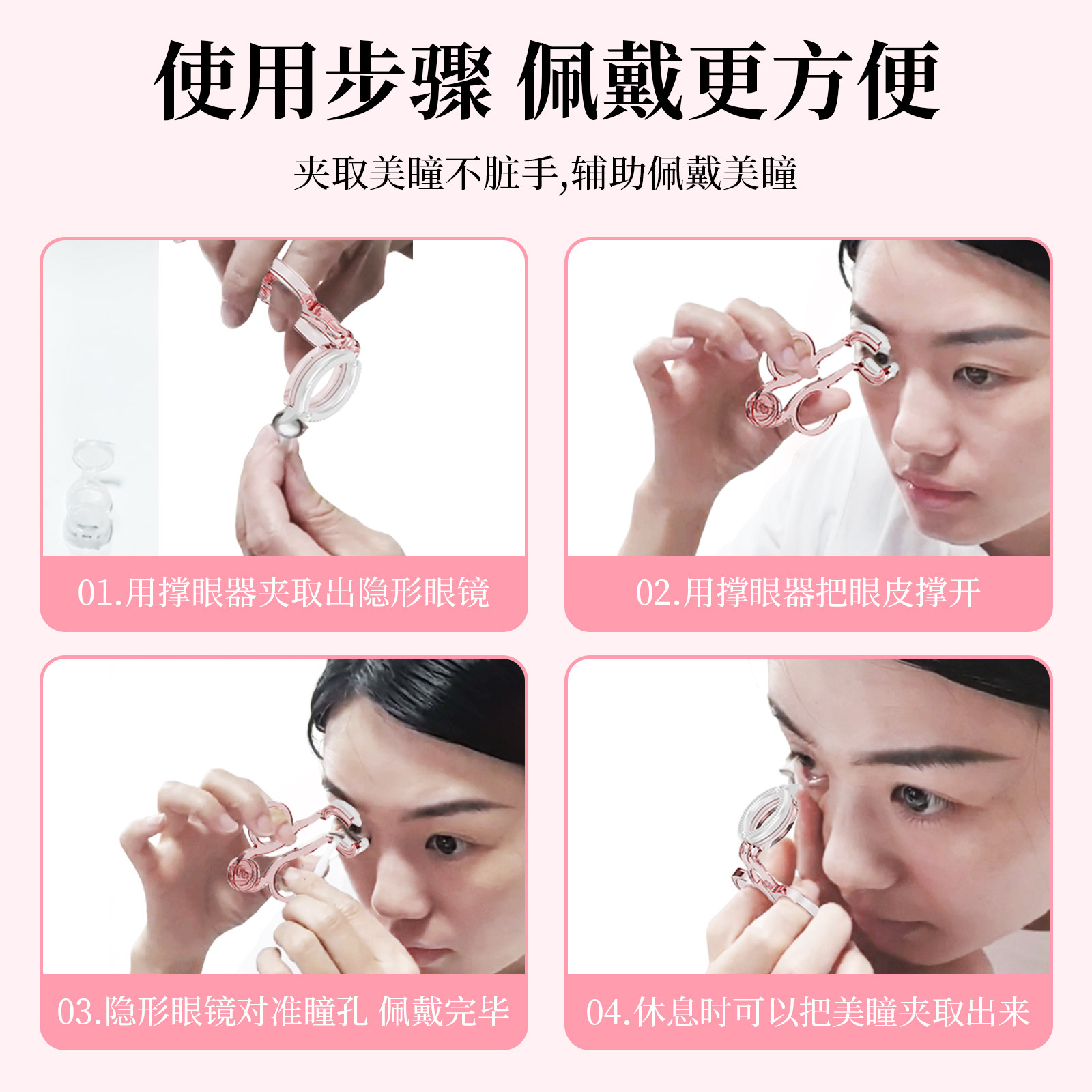 使用步骤 佩戴更方便

夹取美瞳不脏手,辅助佩戴美瞳

01.用撑眼器夹取出隐形眼镜

02.用撑眼器把眼皮撑开

03.隐形眼镜对准瞳孔 佩戴完毕

04.休息时可以把美瞳夹取出来