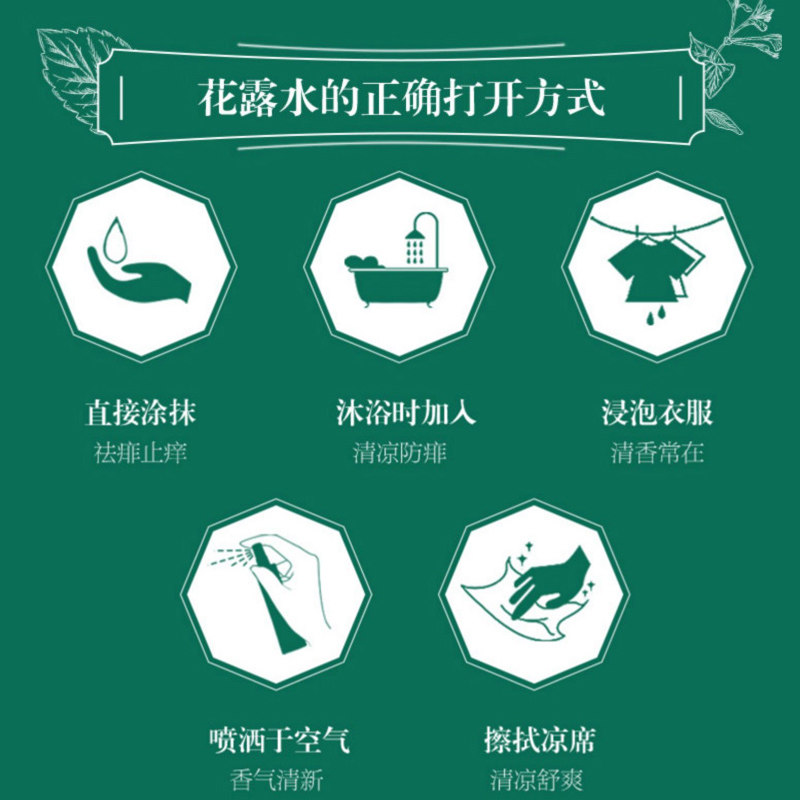 花露水的正确打开方式

直接涂抹
祛痱止痒

沐浴时加入
清凉防痱

浸泡衣服
清香常在

喷洒于空气
香气清新

擦拭凉席
清凉舒爽