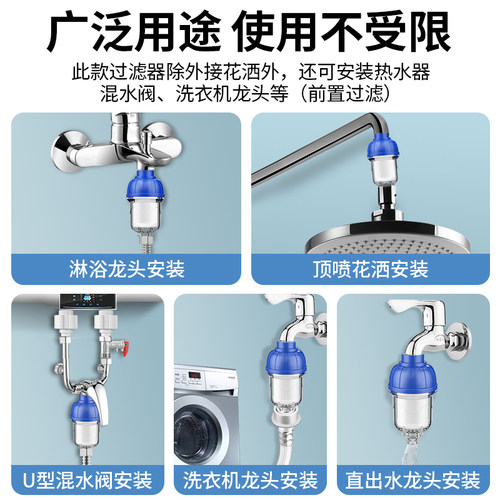 广泛用途 使用不受限

此款过滤器除外接花洒外，还可安装热水器混水阀、洗衣机龙头等（前置过滤）

淋浴龙头安装

顶喷花洒安装

U型混水阀安装

洗衣机龙头安装

直出水龙头安装