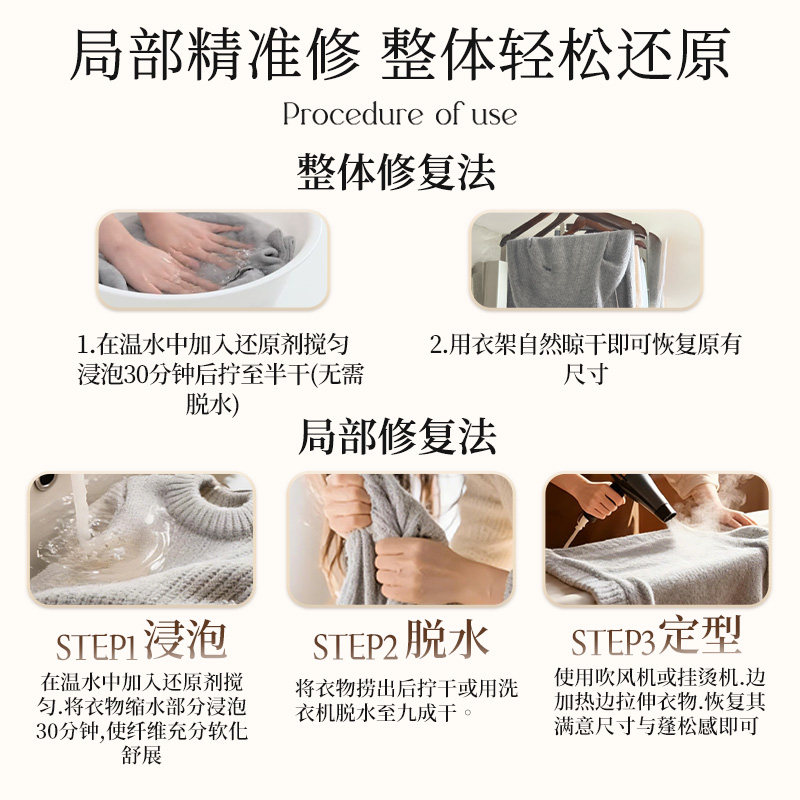 局部精准修 整体轻松还原

Procedure of use

整体修复法

1.在温水中加入还原剂搅匀浸泡30分钟后拧至半干(无需脱水)

2.用衣架自然晾干即可恢复原有尺寸

局部修复法

STEP1 浸泡

在温水中加入还原剂搅匀.将衣物缩水部分浸泡30分钟,使纤维充分软化舒展

STEP2 脱水

将衣物捞出后拧干或用洗衣机脱水至九成干。

STEP3 定型

使用吹风机或挂烫机.边加热边拉伸衣物.恢复其满意尺寸与蓬松感即可