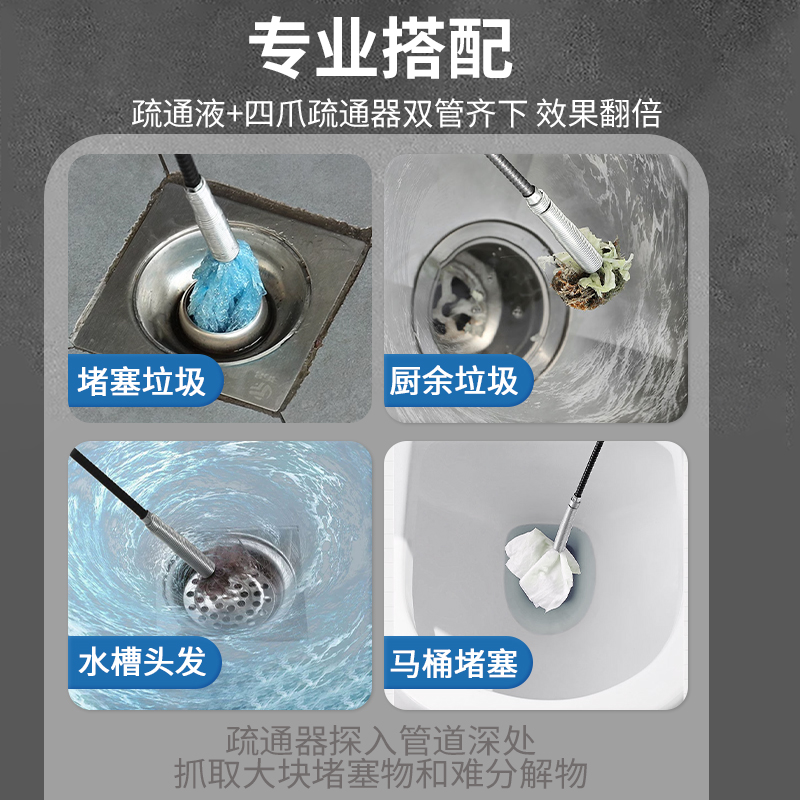 专业搭配
疏通液+四爪疏通器双管齐下 效果翻倍

堵塞垃圾

厨余垃圾

水槽头发

马桶堵塞

疏通器探入管道深处
抓取大块堵塞物和难分解物