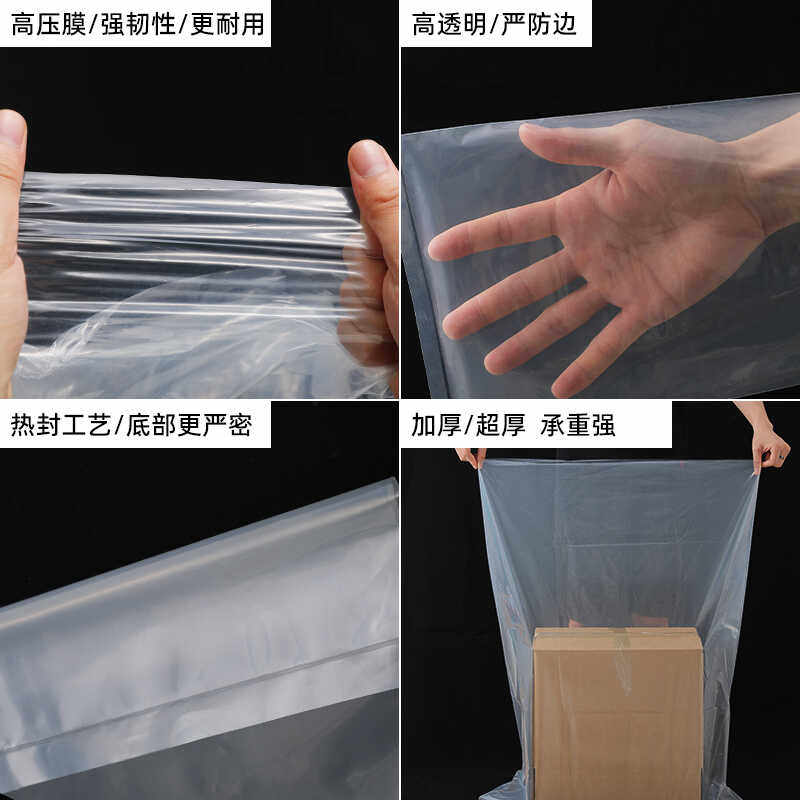 高压膜/强韧性/更耐用

高透明/严防边

热封工艺/底部更严密

加厚/超厚 承重强