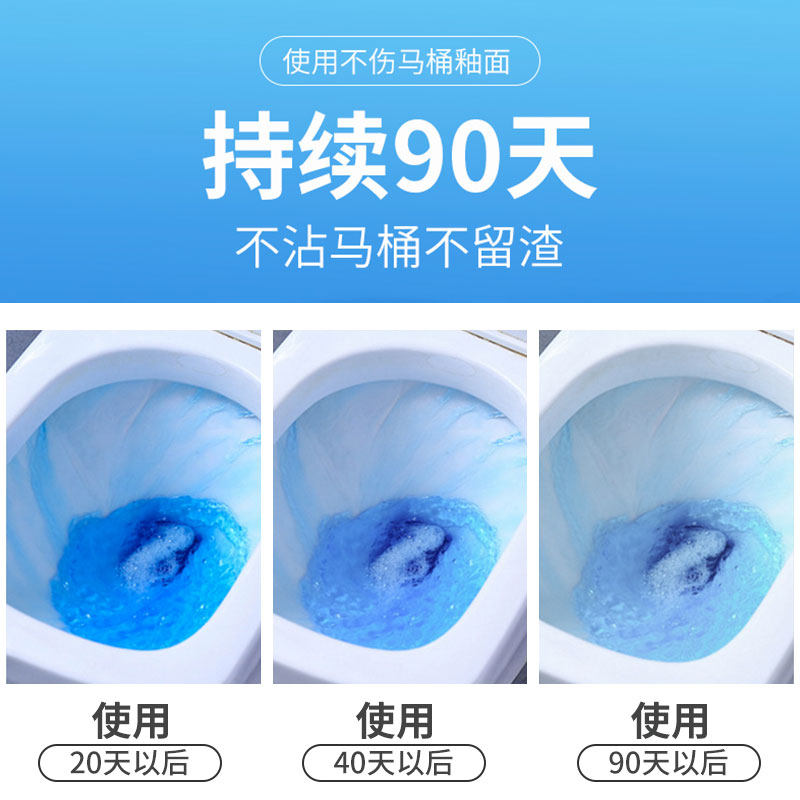 使用不伤马桶釉面

持续90天

不沾马桶不留渣

使用
20天以后

使用
40天以后

使用
90天以后