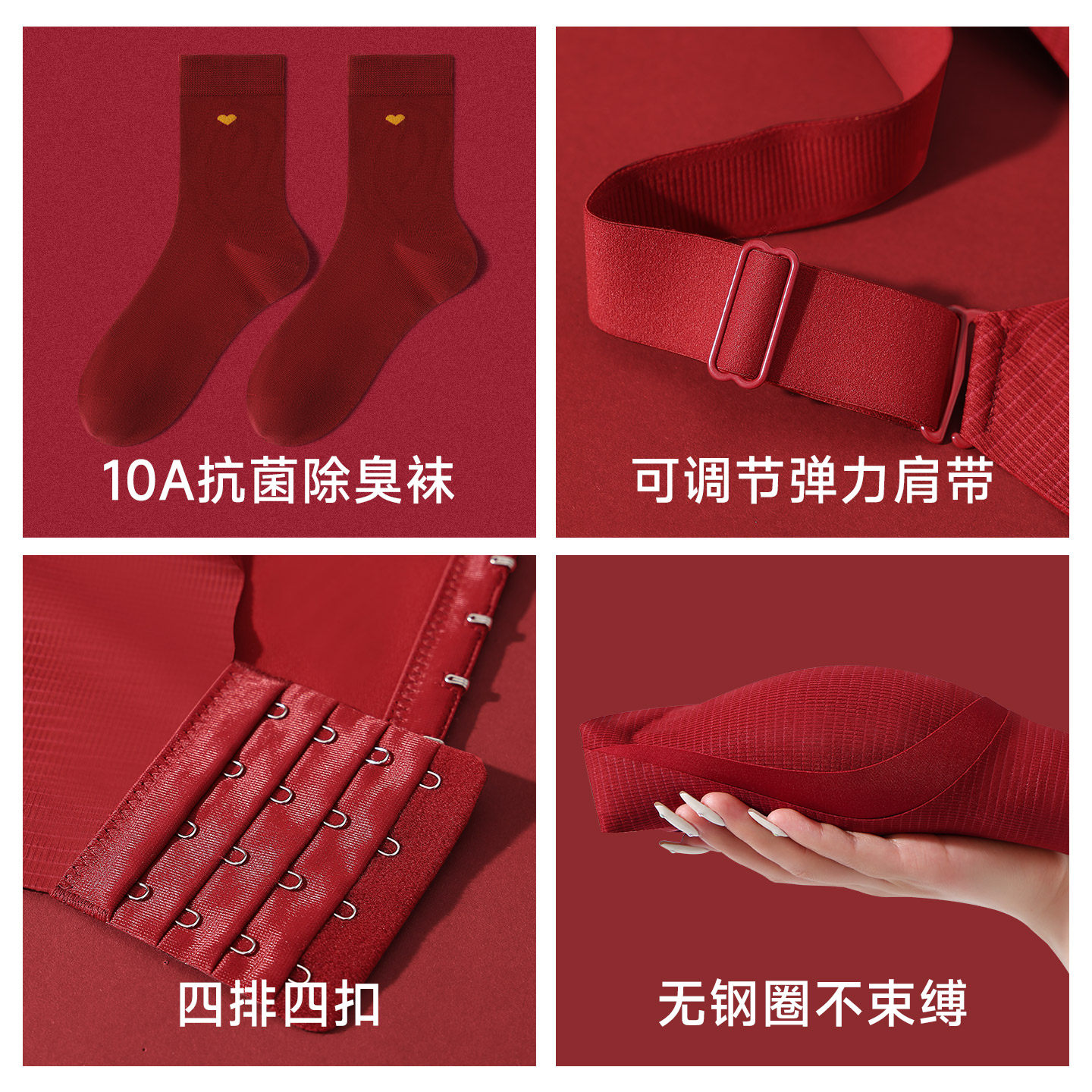 10A抗菌除臭袜

可调节弹力肩带

四排四扣

无钢圈不束缚