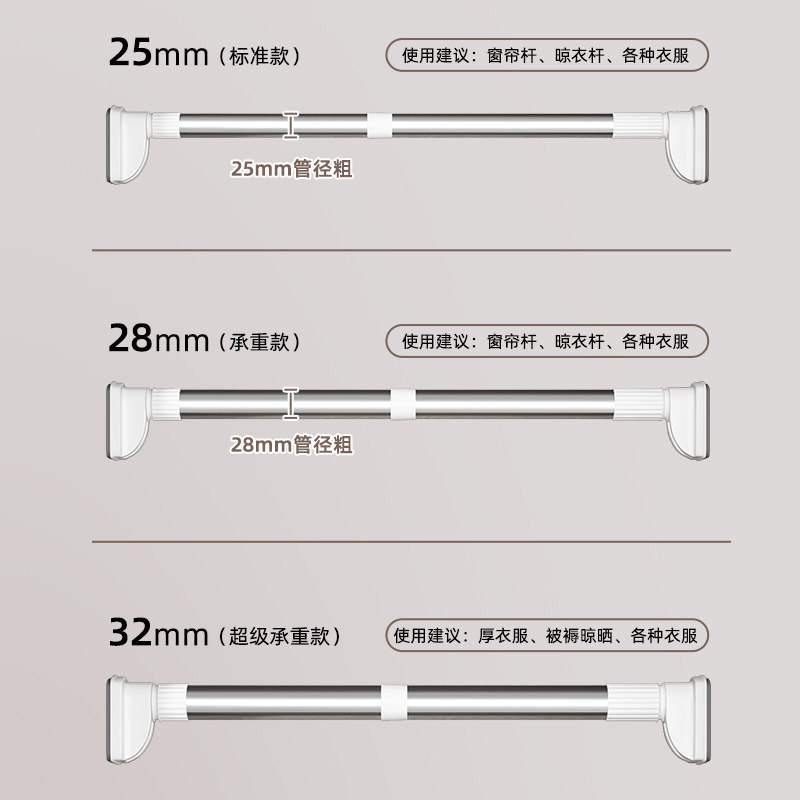 25mm（标准款）

使用建议：窗帘杆、晾衣杆、各种衣服

25mm管径粗

28mm（承重款）

使用建议：窗帘杆、晾衣杆、各种衣服

28mm管径粗

32mm（超级承重款）

使用建议：厚衣服、被褥晾晒、各种衣服