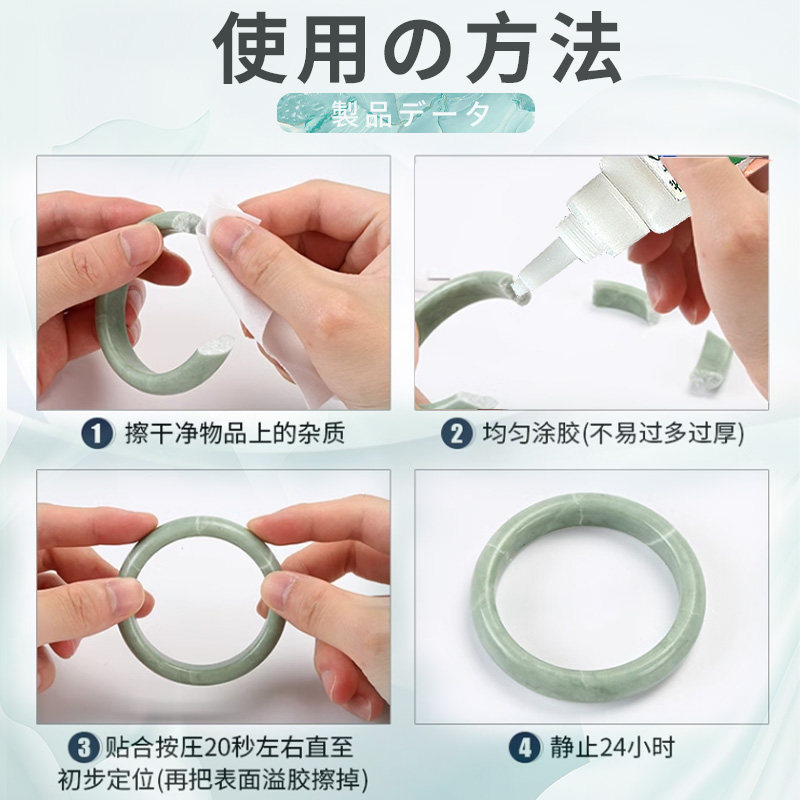 使用の方法

製品データ

1 擦干净物品上的杂质

2 均匀涂胶(不易过多过厚)

3 贴合按压20秒左右直至初步定位(再把表面溢胶擦掉)

4 静止24小时