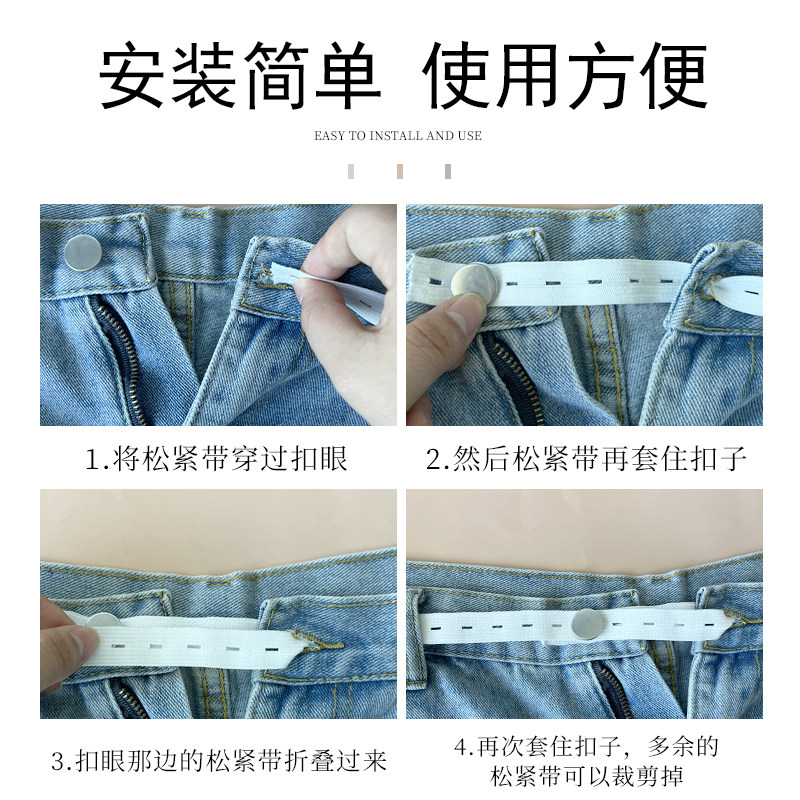 安装简单 使用方便

EASY TO INSTALL AND USE

1.将松紧带穿过扣眼

2.然后松紧带再套住扣子

3.扣眼那边的松紧带折叠过来

4.再次套住扣子，多余的松紧带可以裁剪掉