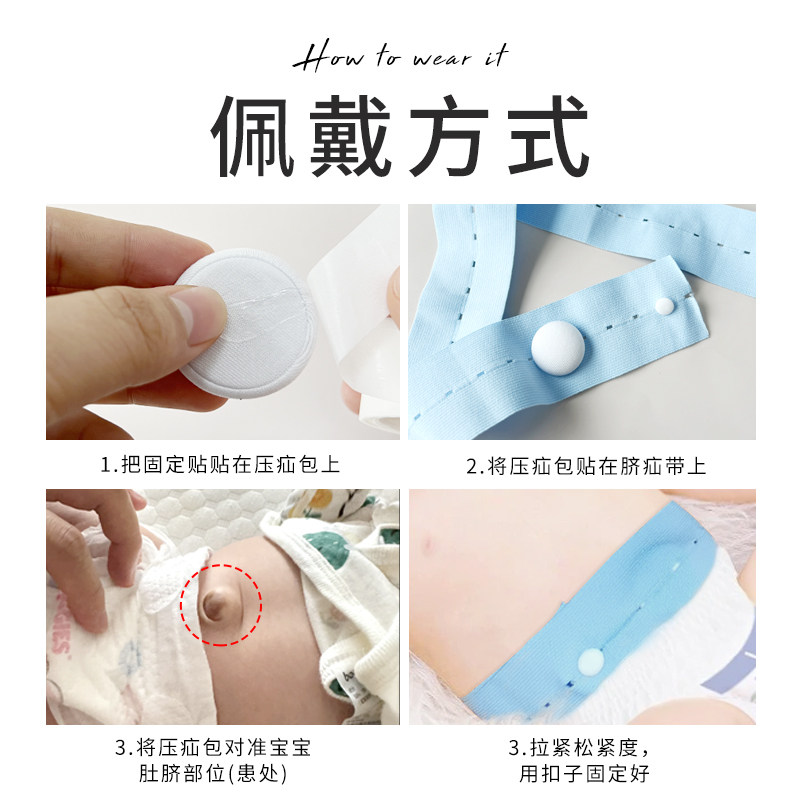 How to wear it

佩戴方式

1.把固定贴贴在压疝包上

2.将压疝包贴在脐疝带上

3.将压疝包对准宝宝肚脐部位(患处)

3.拉紧松紧度，用扣子固定好