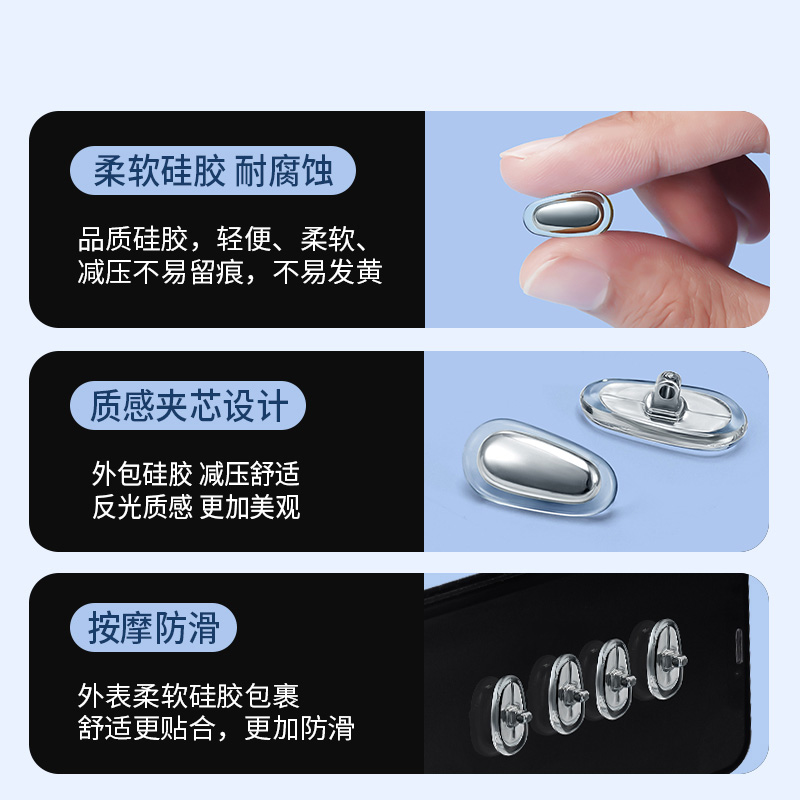 柔软硅胶 耐腐蚀

品质硅胶，轻便、柔软、减压不易留痕，不易发黄

质感夹芯设计

外包硅胶 减压舒适
反光质感 更加美观

按摩防滑

外表柔软硅胶包裹
舒适更贴合，更加防滑