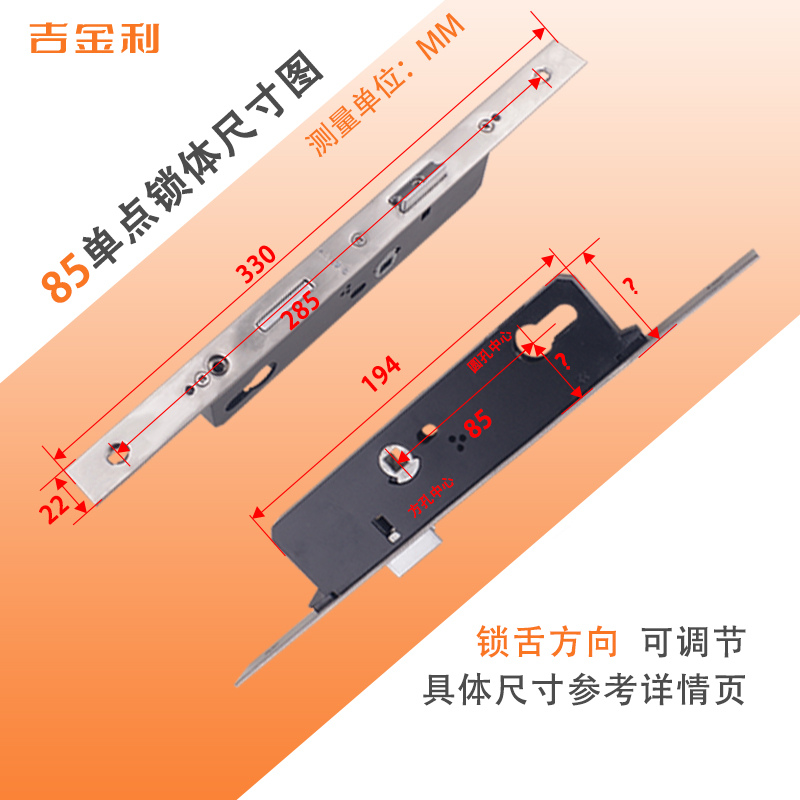 吉金利

85单点锁体尺寸图

测量单位：MM

330

285

22

194

?

圆孔中心

?

85

方孔中心

锁舌方向 可调节

具体尺寸参考详情页