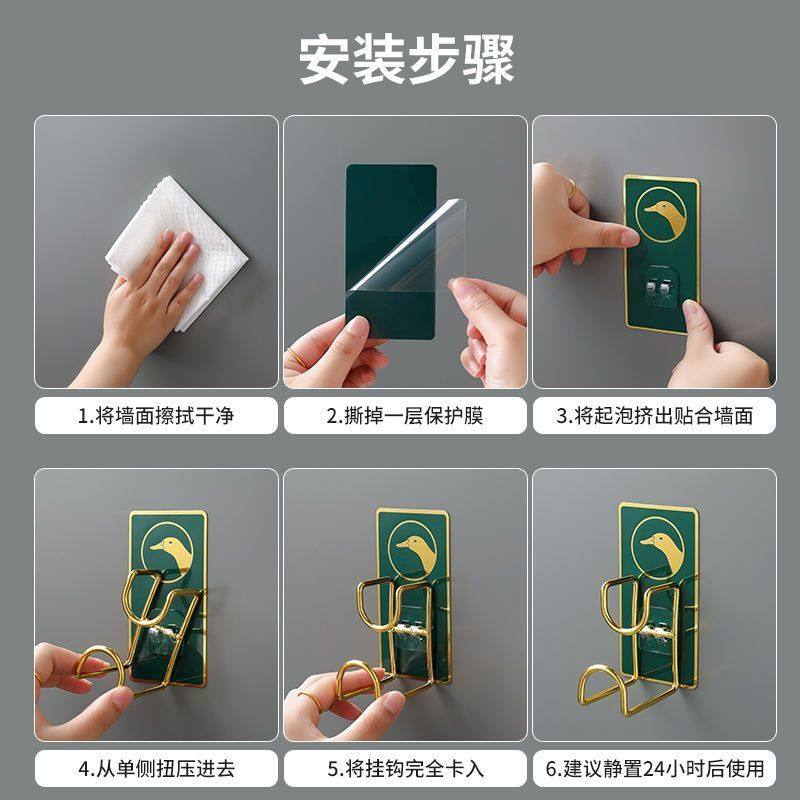 安装步骤

1.将墙面擦拭干净

2.撕掉一层保护膜

3.将起泡挤出贴合墙面

4.从单侧扭压进去

5.将挂钩完全卡入

6.建议静置24小时后使用