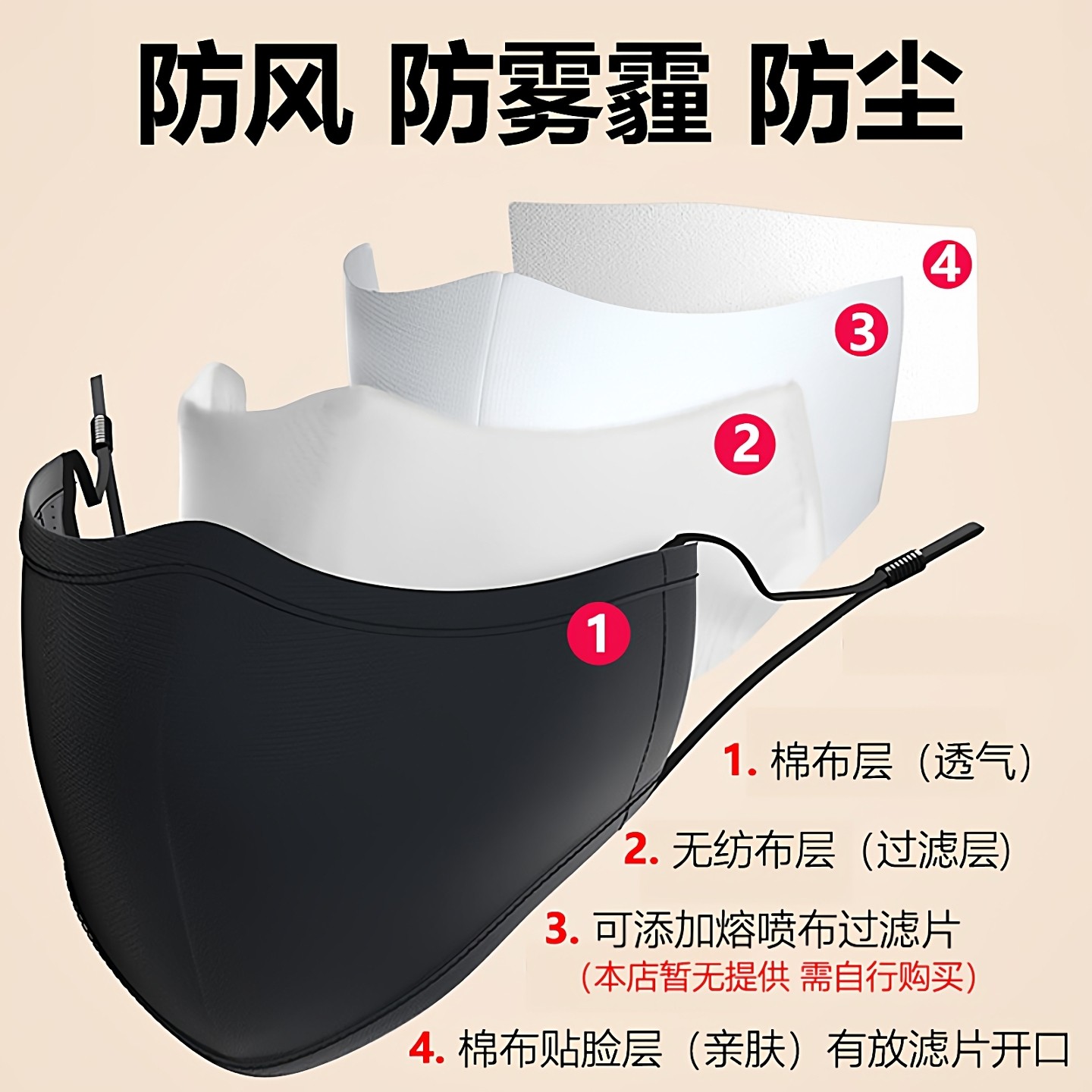 防风 防雾霾 防尘

4

3

2

1

1. 棉布层（透气）

2. 无纺布层（过滤层）

3. 可添加熔喷布过滤片
（本店暂无提供 需自行购买）

4. 棉布贴脸层（亲肤）有放滤片开口