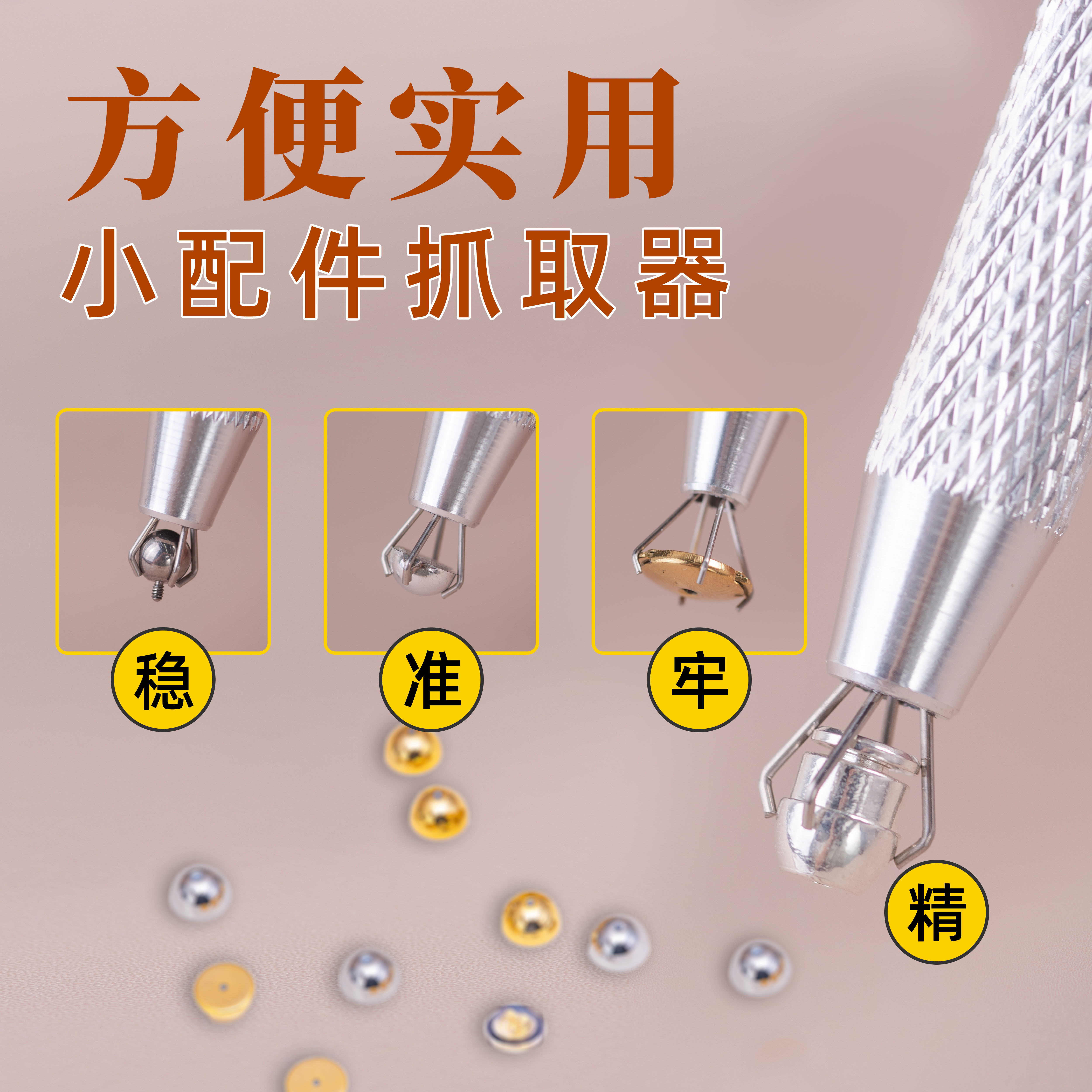 方便实用
小配件抓取器

稳

准

牢

精