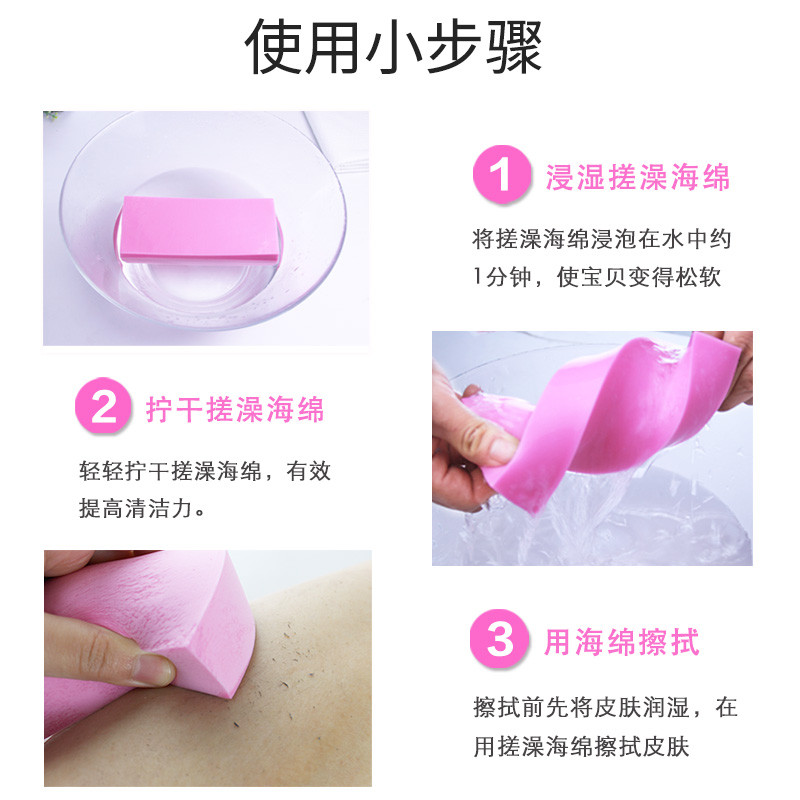 使用小步骤

1 浸湿搓澡海绵

将搓澡海绵浸泡在水中约1分钟，使宝贝变得松软

2 拧干搓澡海绵

轻轻拧干搓澡海绵，有效提高清洁力。

3 用海绵擦拭

擦拭前先将皮肤润湿，在用搓澡海绵擦拭皮肤