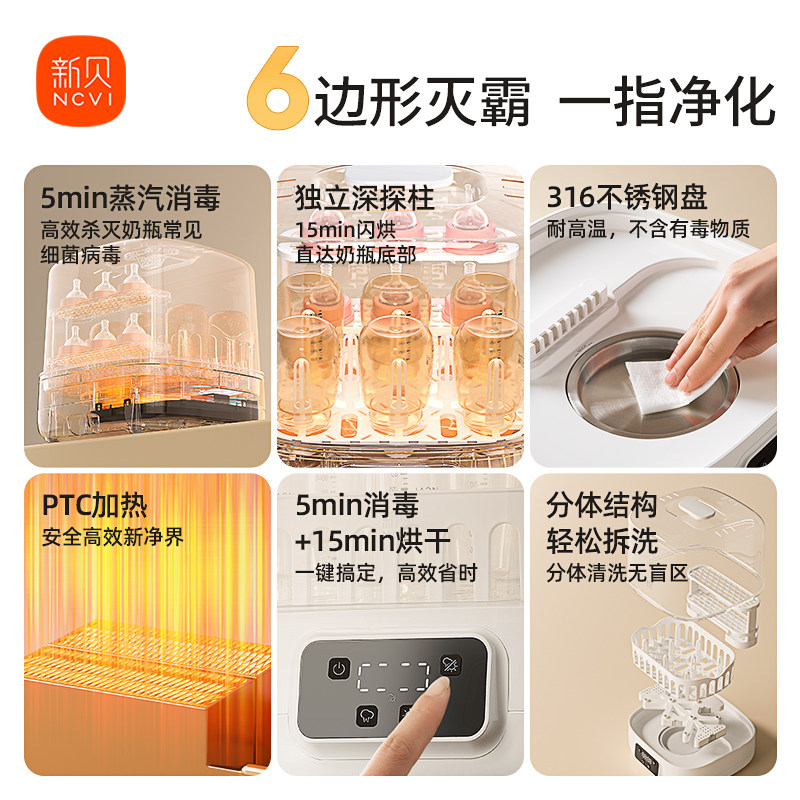 新贝
NCVI

6边形灭霸 一指净化

5min蒸汽消毒
高效杀灭奶瓶常见细菌病毒

独立深探柱
15min闪烘
直达奶瓶底部

316不锈钢盘
耐高温，不含有毒物质

PTC加热
安全高效新净界

5min消毒
+15min烘干
一键搞定，高效省时

分体结构
轻松拆洗
分体清洗无盲区