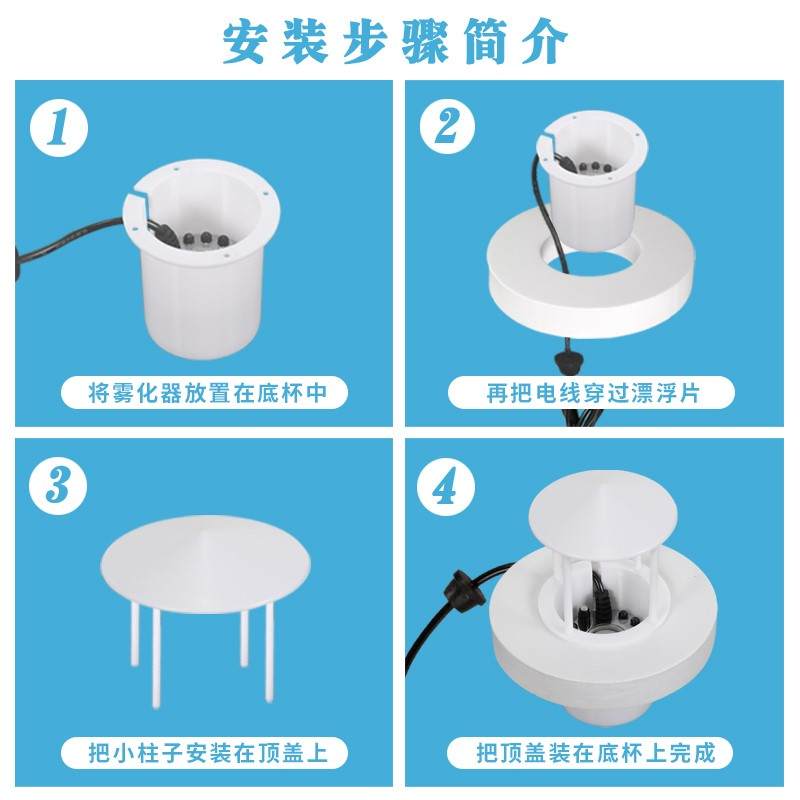 安装步骤简介

1

将雾化器放置在底杯中

2

再把电线穿过漂浮片

3

把小柱子安装在顶盖上

4

把顶盖装在底杯上完成