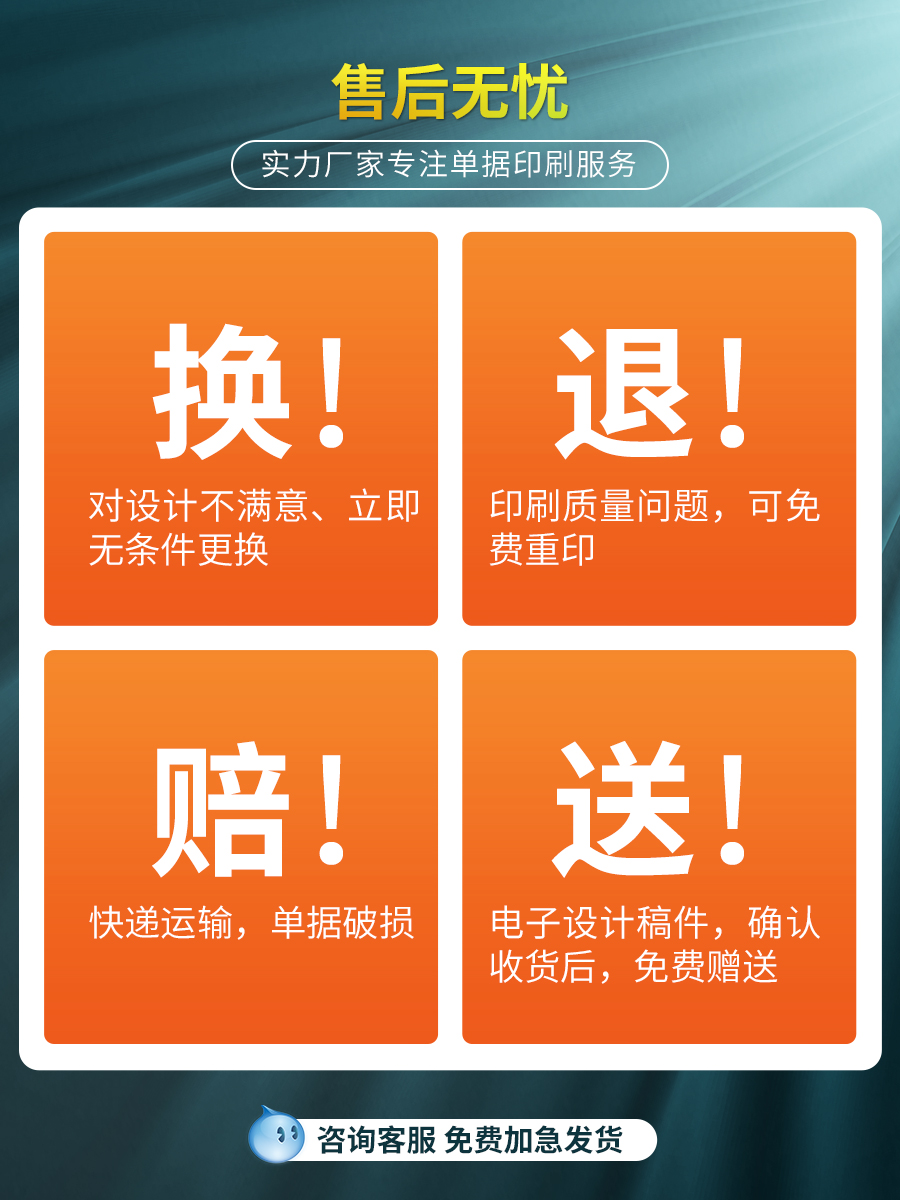 售后无忧

实力厂家专注单据印刷服务

换！

对设计不满意、立即无条件更换

退！

印刷质量问题，可免费重印

赔！

快递运输，单据破损

送！

电子设计稿件，确认收货后，免费赠送

咨询客服 免费加急发货