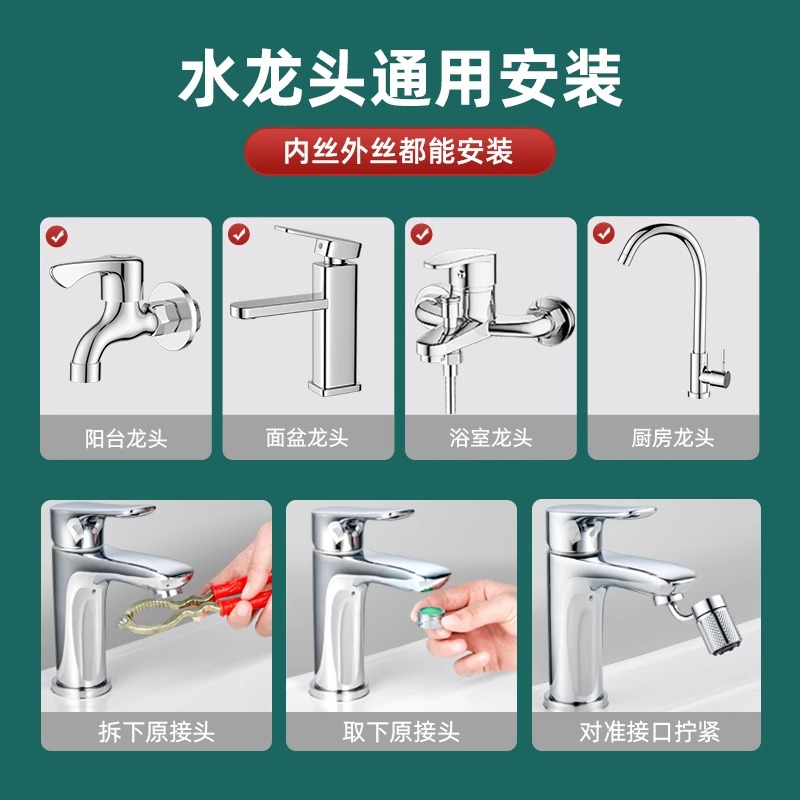 水龙头通用安装

内丝外丝都能安装

阳台龙头

面盆龙头

浴室龙头

厨房龙头

拆下原接头

取下原接头

对准接口拧紧