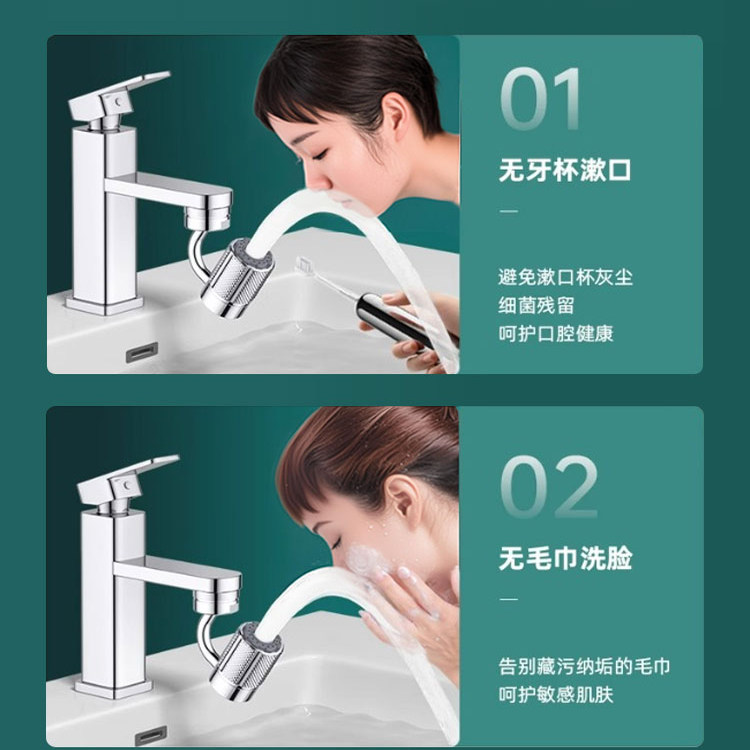 01

无牙杯漱口

—

避免漱口杯灰尘
细菌残留
呵护口腔健康

02

无毛巾洗脸

—

告别藏污纳垢的毛巾
呵护敏感肌肤