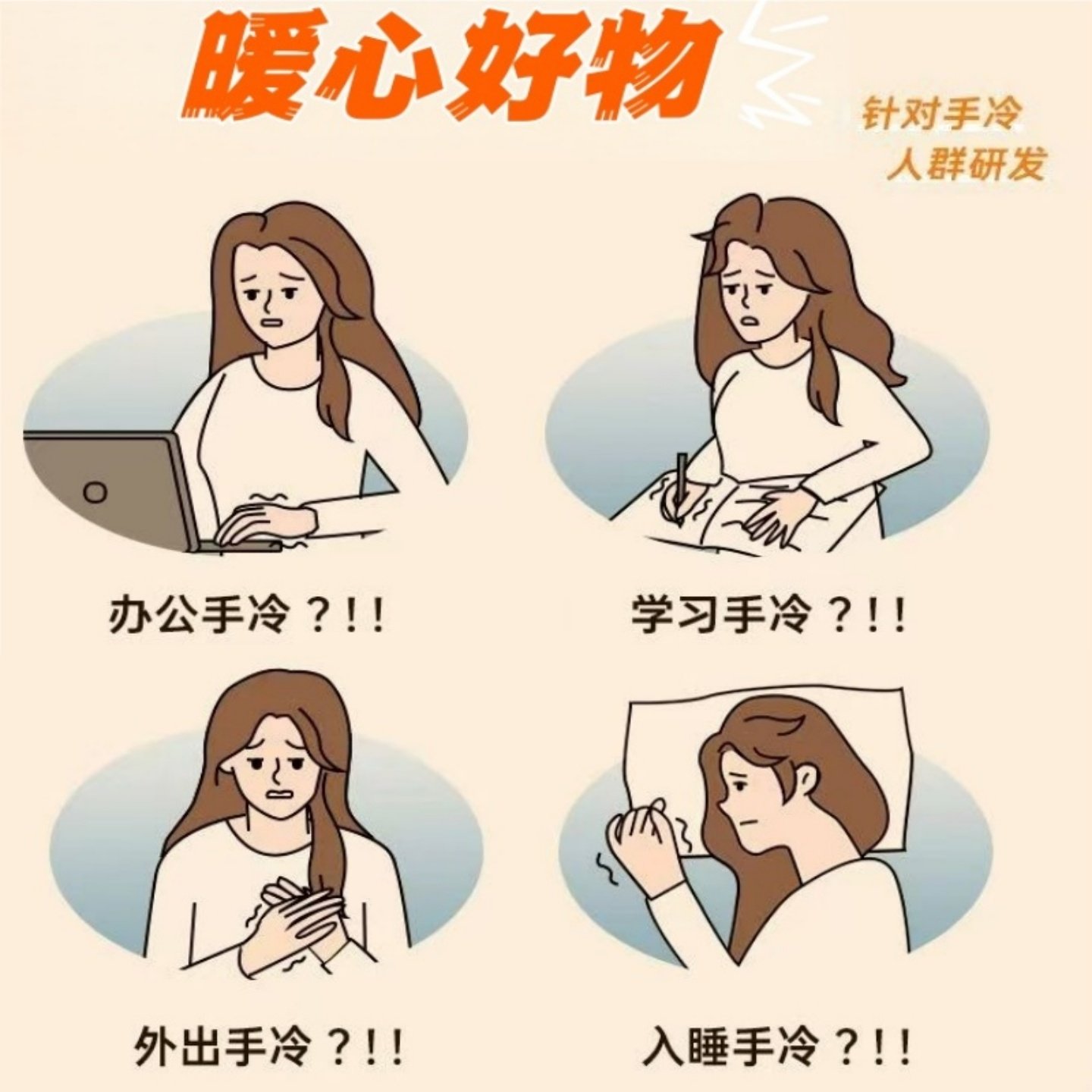 暖心好物

针对手冷
人群研发

办公手冷？!!

学习手冷？!!

外出手冷？!!

入睡手冷？!!