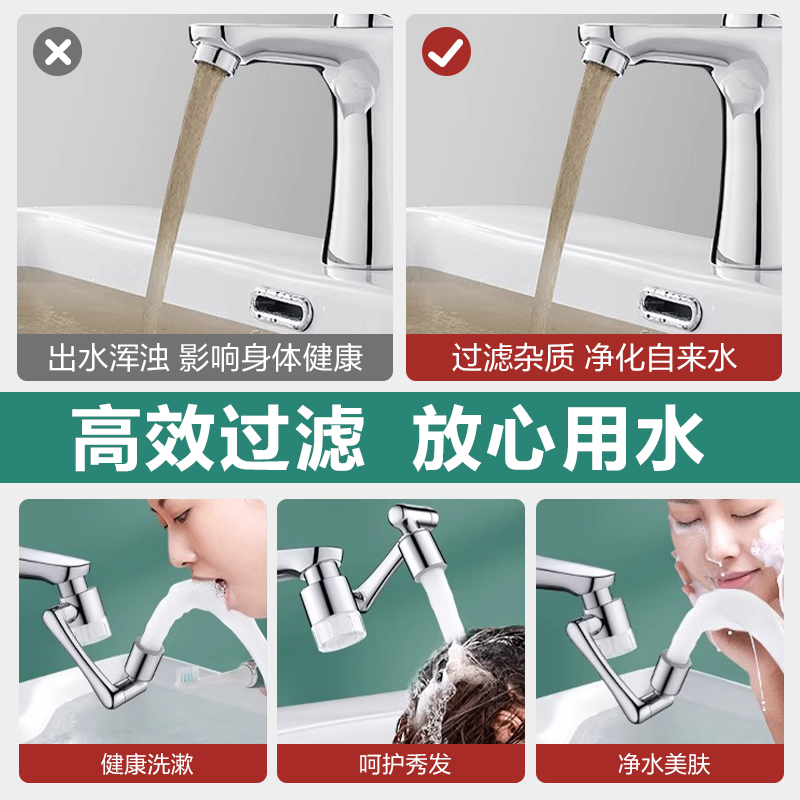 出水浑浊 影响身体健康

过滤杂质 净化自来水

高效过滤 放心用水

健康洗漱

呵护秀发

净水美肤