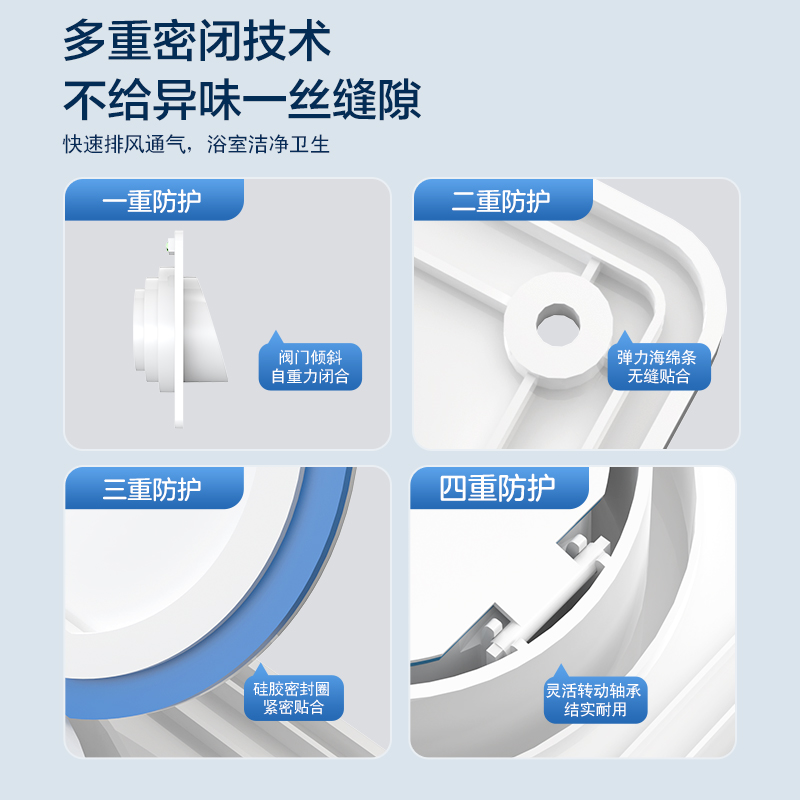 多重密闭技术
不给异味一丝缝隙

快速排风通气，浴室洁净卫生

一重防护

阀门倾斜
自重力闭合

二重防护

弹力海绵条
无缝贴合

三重防护

硅胶密封圈
紧密贴合

四重防护

灵活转动轴承
结实耐用