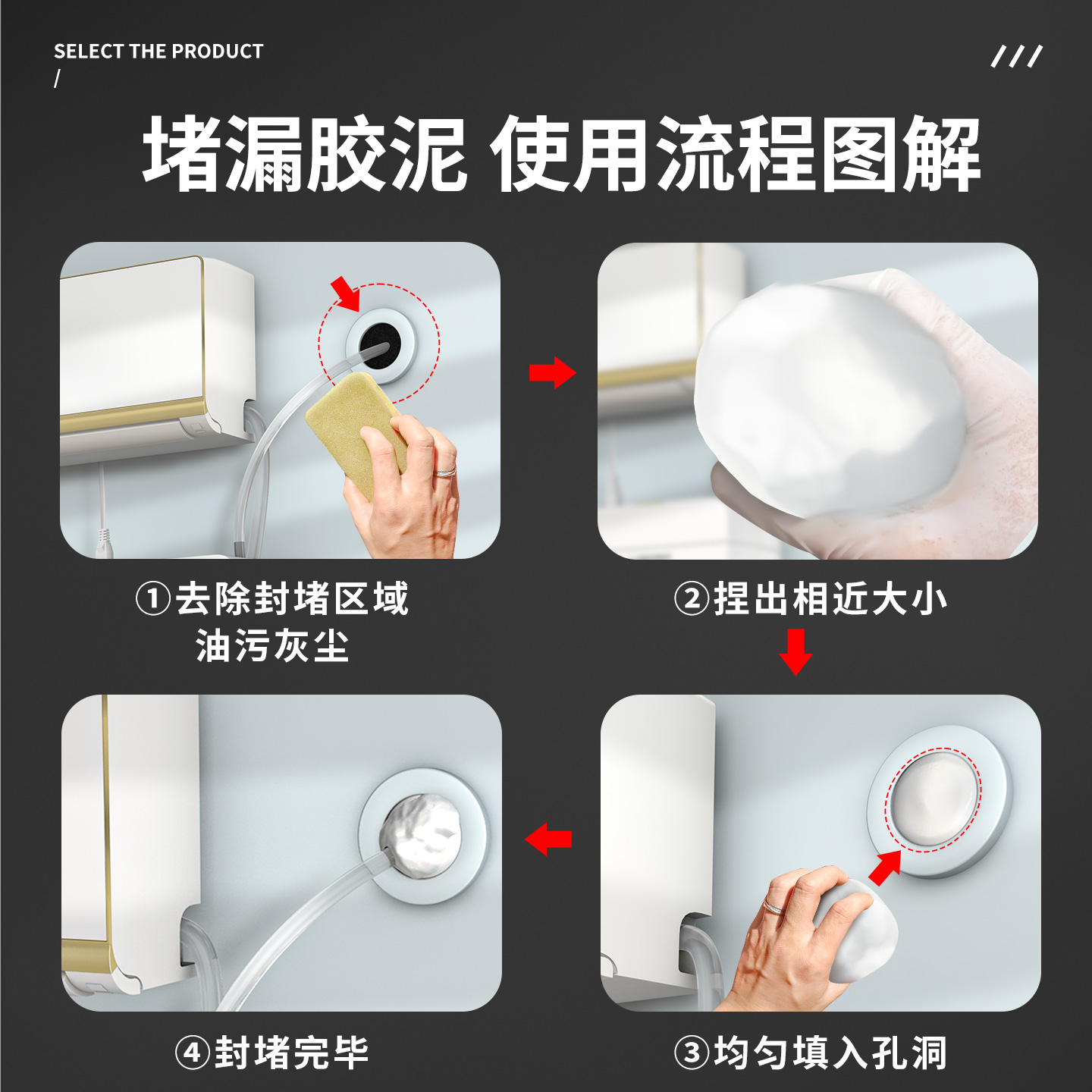 SELECT THE PRODUCT
/

///

堵漏胶泥 使用流程图解

①去除封堵区域
油污灰尘

②捏出相近大小

④封堵完毕

③均匀填入孔洞