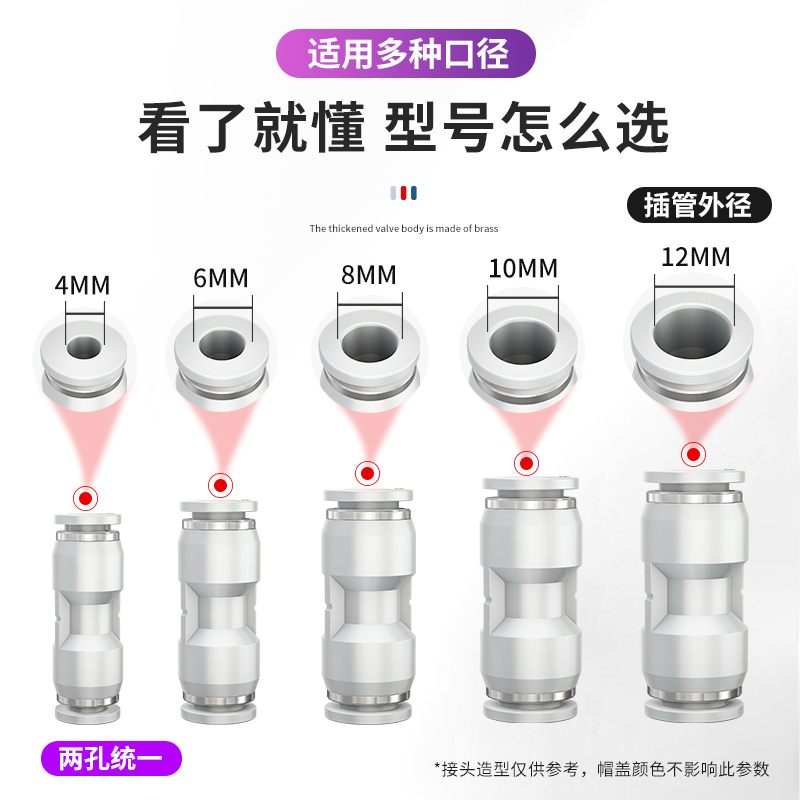 适用多种口径

看了就懂 型号怎么选

插管外径

The thickened valve body is made of brass

4MM

6MM

8MM

10MM

12MM

两孔统一

*接头造型仅供参考，帽盖颜色不影响此参数