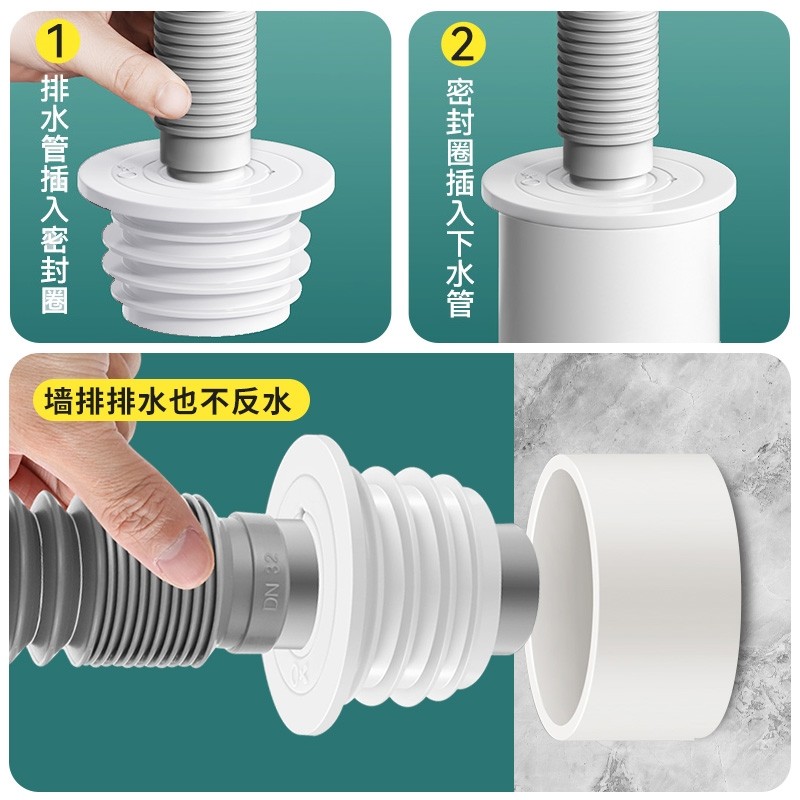 1
排水管插入密封圈

2
密封圈插入下水管

墙排排水也不反水

DN 32

OK