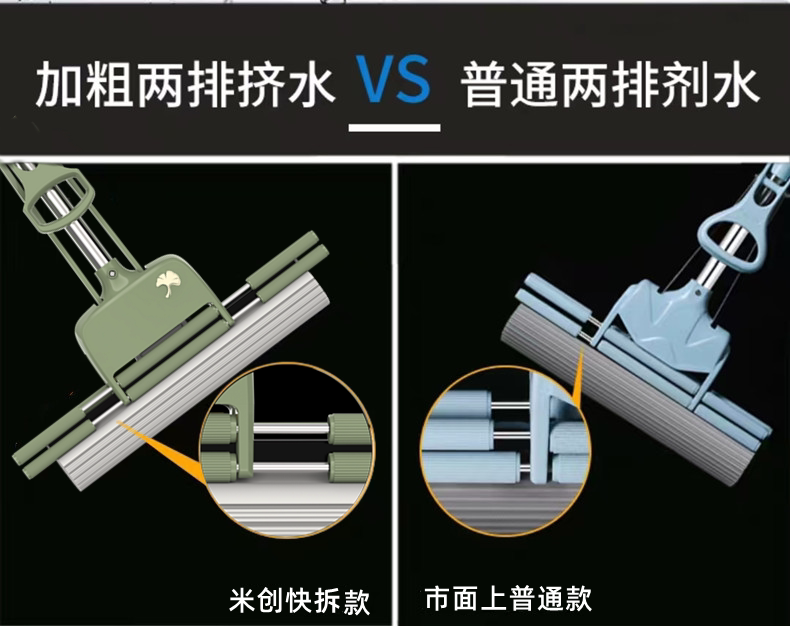 加粗两排挤水 VS 普通两排剂水

米创快拆款

市面上普通款