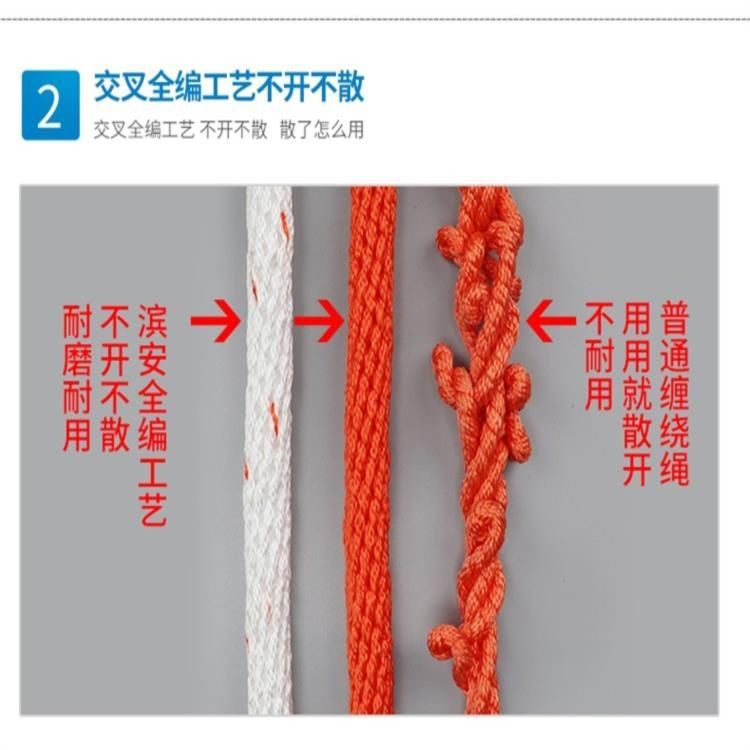 2

交叉全编工艺不开不散

交叉全编工艺 不开不散 散了怎么用

滨安全编工艺

不开不散

耐磨耐用

普通缠绕绳

用用就散开

不耐用